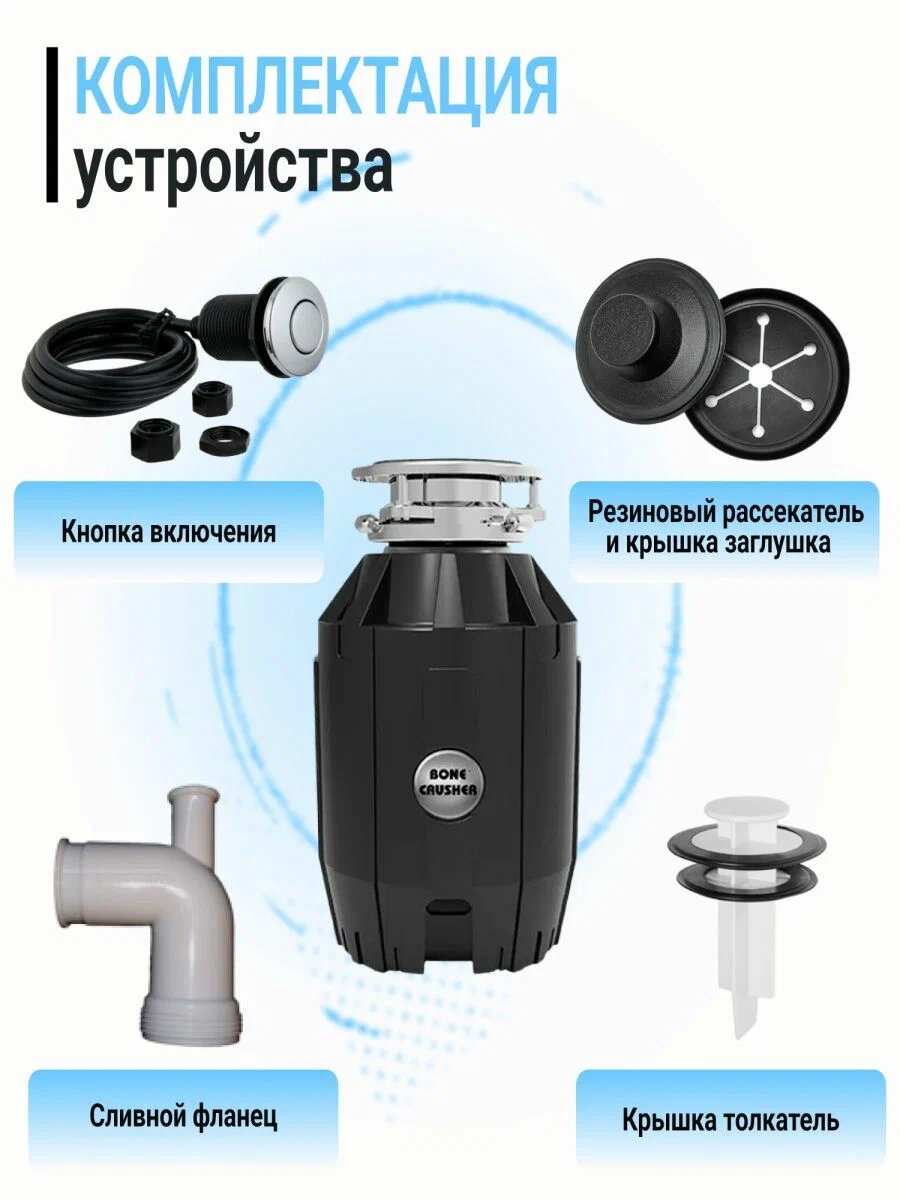 КОМПЛЕКТАЦИЯ
устройства

Кнопка включения

Резиновый рассекатель и крышка заглушка

BONE CRUSHER

Сливной фланец

Крышка толкатель