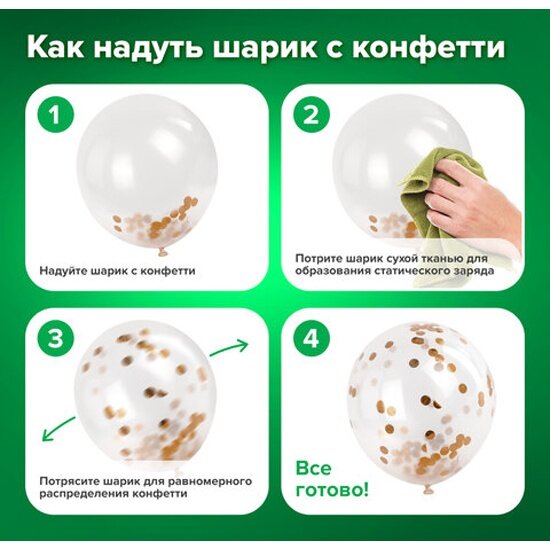 Как надуть шарик с конфетти

1

Надуйте шарик с конфетти

2

Потрите шарик сухой тканью для образования статического заряда

3

Потрясите шарик для равномерного распределения конфетти

4

Все готово!