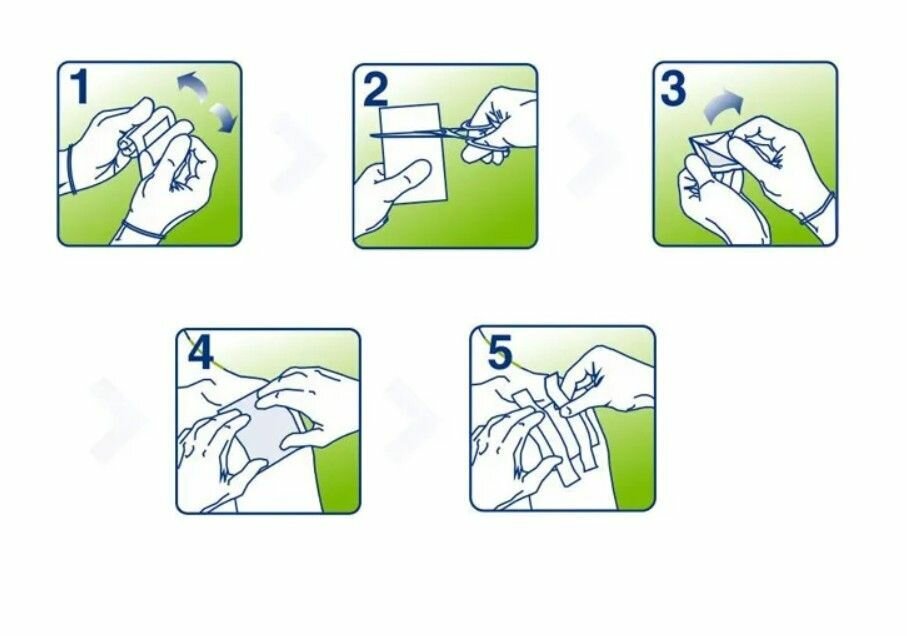 1

2

3

4

5