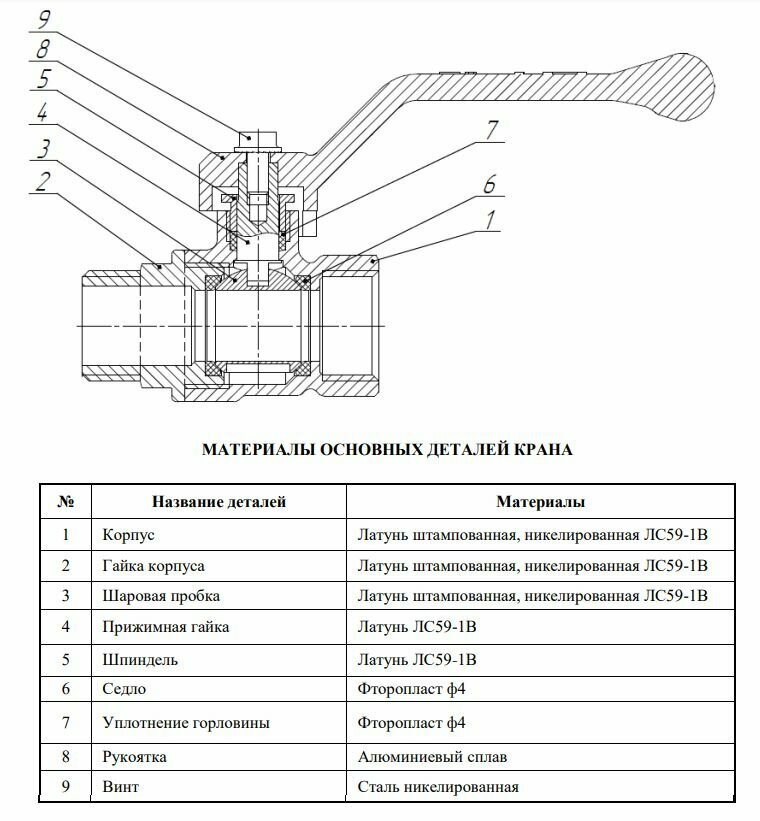 9
8
5
4
3
2
7
6
1

МАТЕРИАЛЫ ОСНОВНЫХ ДЕТАЛЕЙ КРАНА

| № | Название деталей | Материалы |
|---|---|---|
| 1 | Корпус | Латунь штампованная, никелированная ЛС59-1В |
| 2 | Гайка корпуса | Латунь штампованная, никелированная ЛС59-1В |
| 3 | Шаровая пробка | Латунь штампованная, никелированная ЛС59-1В |
| 4 | Прижимная гайка | Латунь ЛС59-1В |
| 5 | Шпиндель | Латунь ЛС59-1В |
| 6 | Седло | Фторопласт ф4 |
| 7 | Уплотнение горловины | Фторопласт ф4 |
| 8 | Рукоятка | Алюминиевый сплав |
| 9 | Винт | Сталь никелированная |