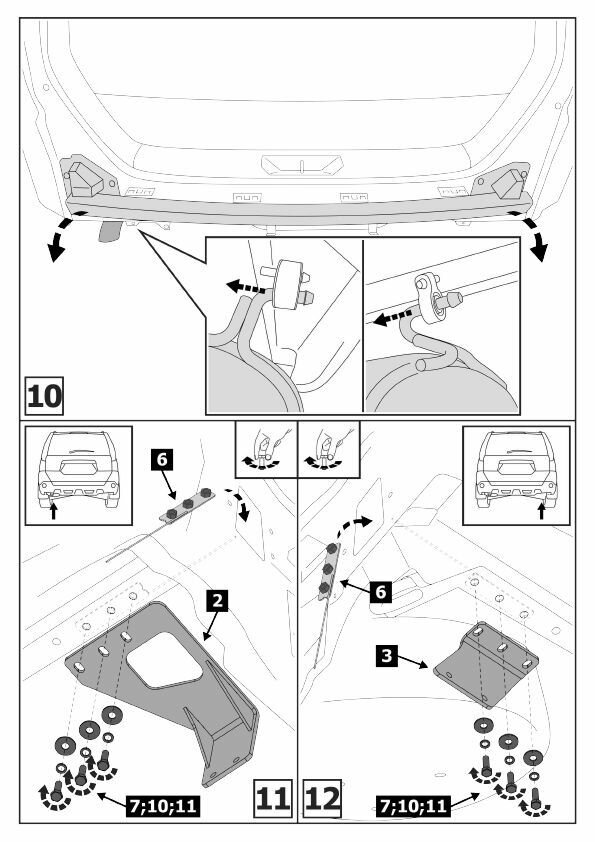 10

6

2

7;10;11

11

12

6

3

7;10;11