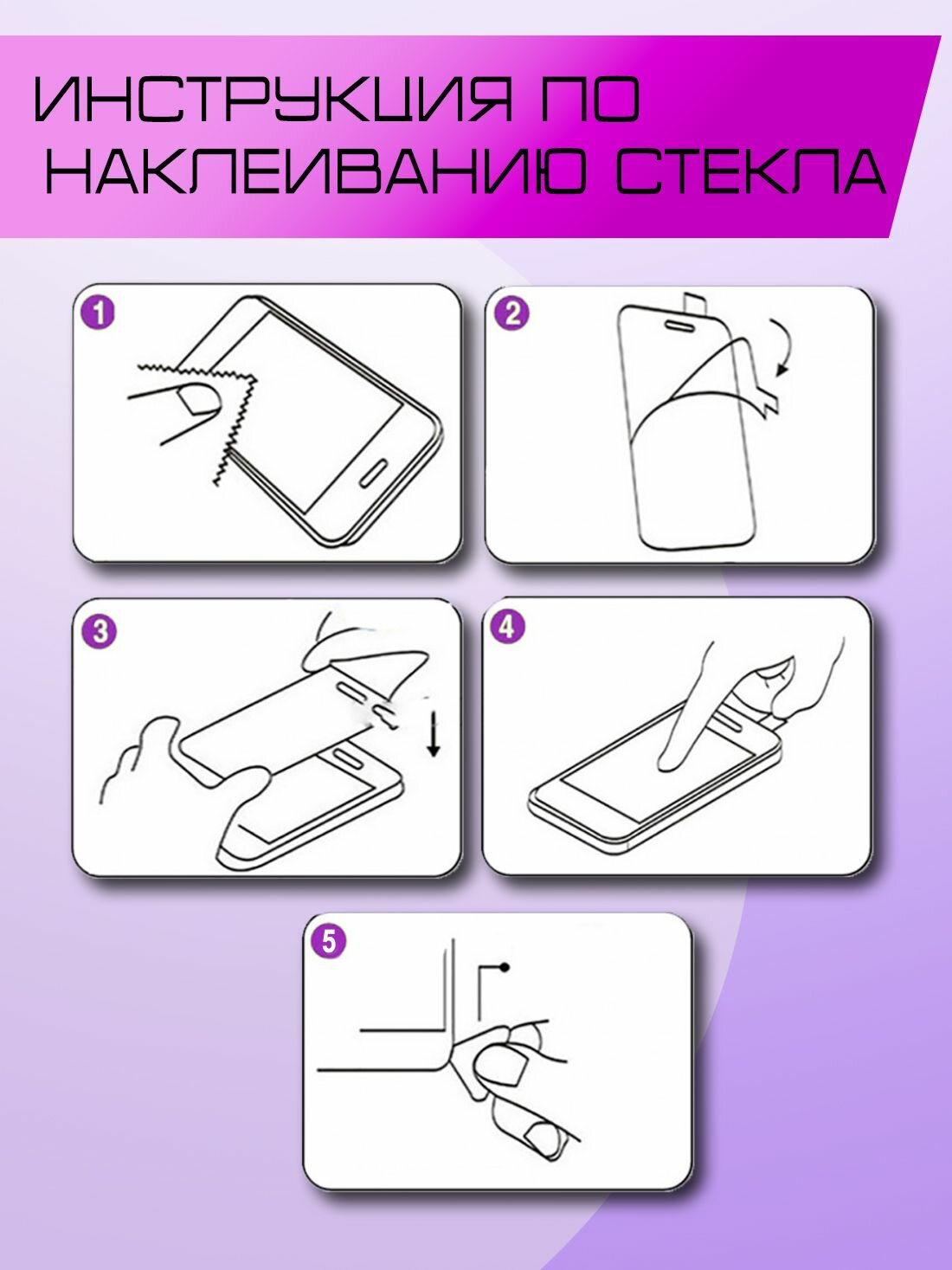 ИНСТРУКЦИЯ ПО НАКЛЕИВАНИЮ СТЕКЛА

1

2

3

4

5