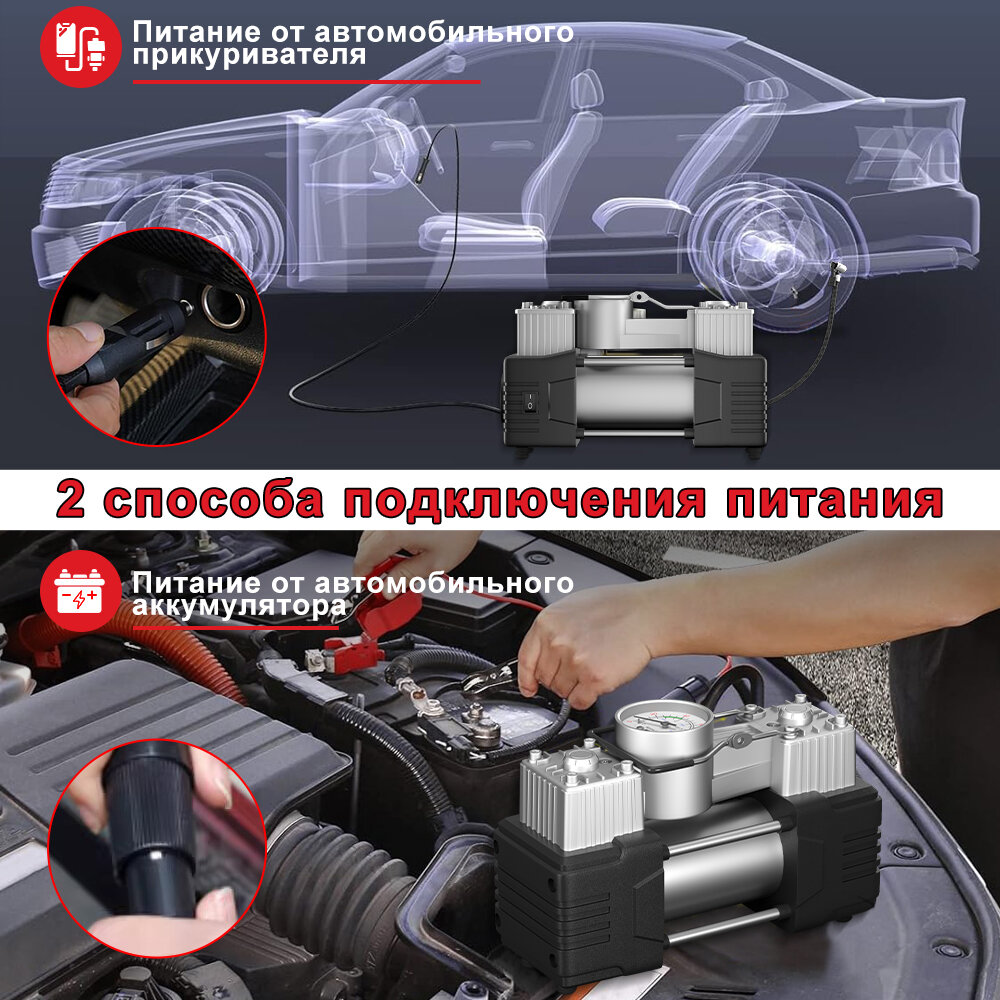 Питание от автомобильного прикуривателя

2 способа подключения питания

Питание от автомобильного аккумулятора