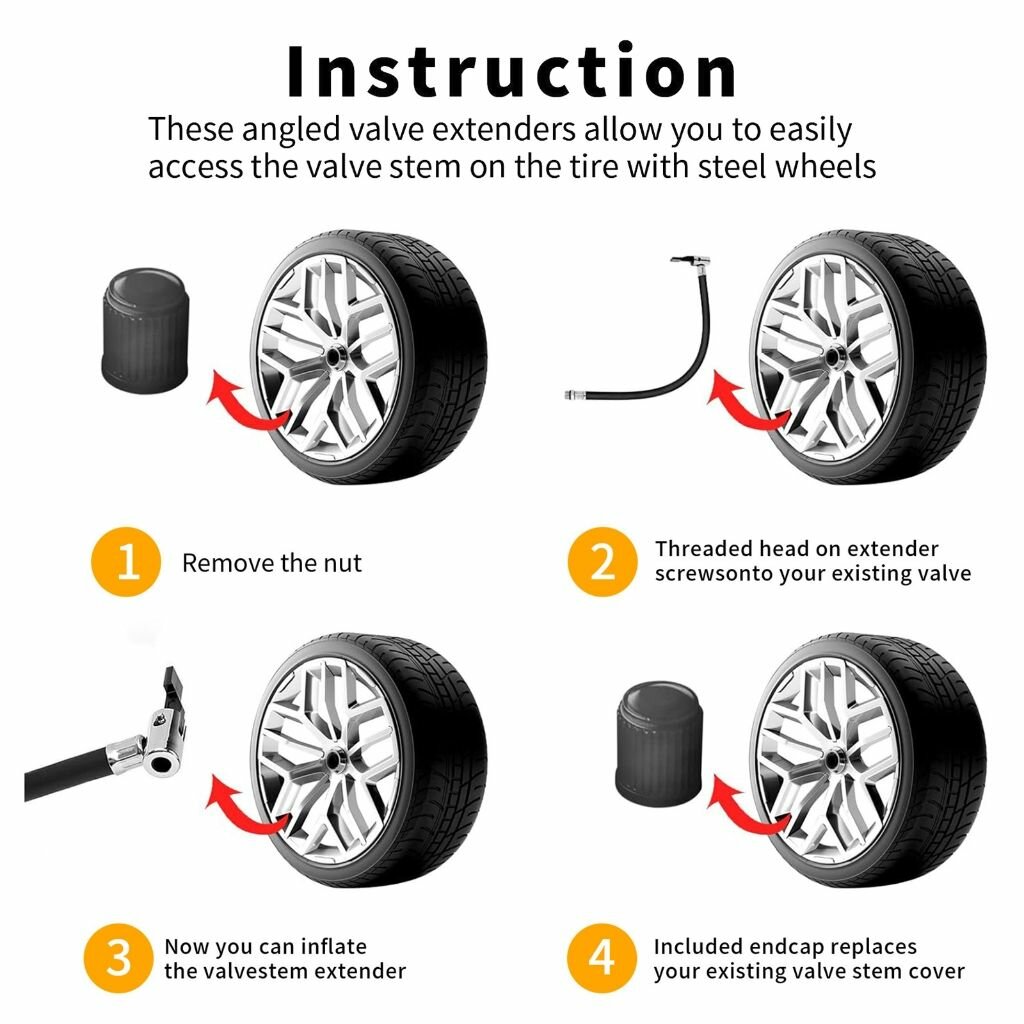 Instruction

These angled valve extenders allow you to easily access the valve stem on the tire with steel wheels

1 Remove the nut

2 Threaded head on extender screwsonto your existing valve

3 Now you can inflate the valvestem extender

4 Included endcap replaces your existing valve stem cover