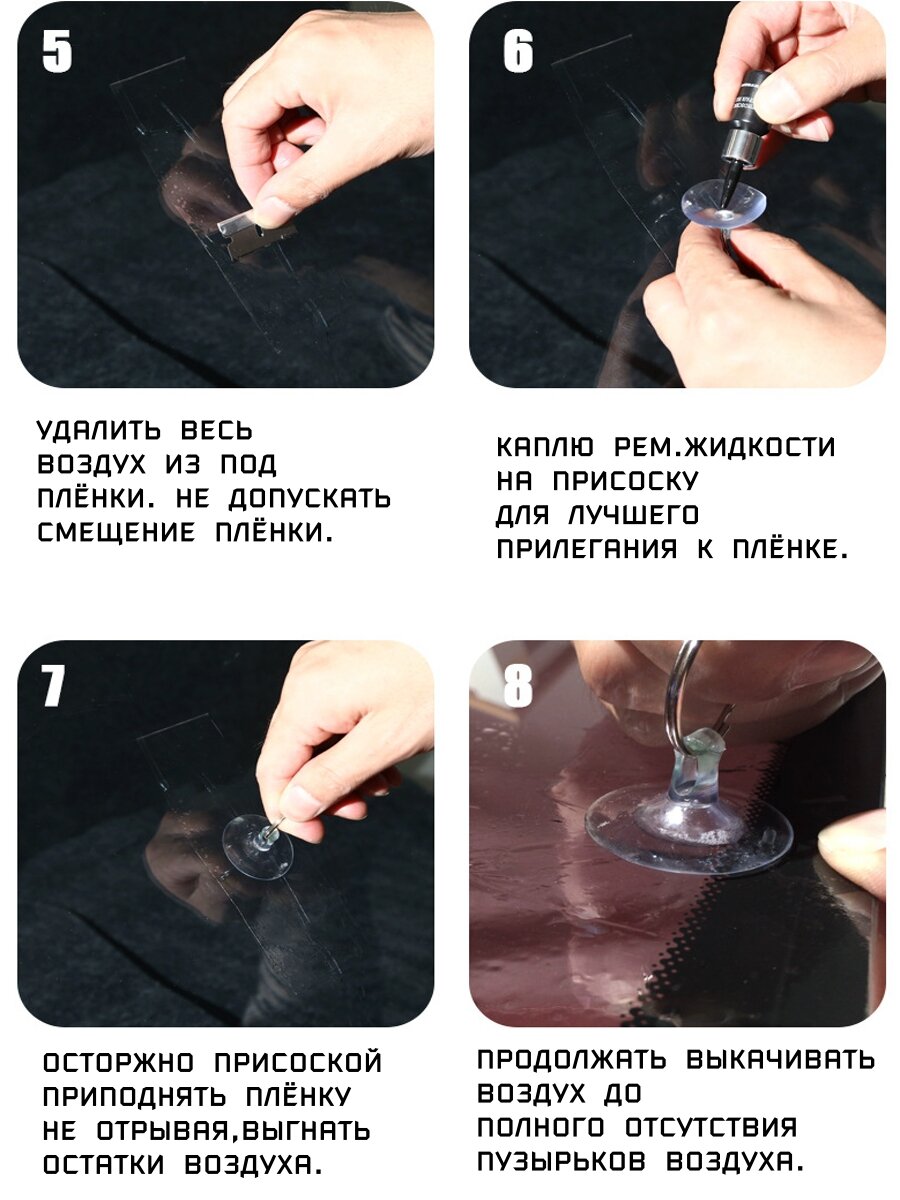 5

УДАЛИТЬ ВЕСЬ ВОЗДУХ ИЗ ПОД ПЛЁНКИ. НЕ ДОПУСКАТЬ СМЕЩЕНИЕ ПЛЁНКИ.

6

КАПЛЮ РЕМ.ЖИДКОСТИ НА ПРИСОСКУ ДЛЯ ЛУЧШЕГО ПРИЛЕГАНИЯ К ПЛЁНКЕ.

7

ОСТОРЖНО ПРИСОСКОЙ ПРИПОДНЯТЬ ПЛЁНКУ НЕ ОТРЫВАЯ,ВЫГНАТЬ ОСТАТКИ ВОЗДУХА.

8

ПРОДОЛЖАТЬ ВЫКАЧИВАТЬ ВОЗДУХ ДО ПОЛНОГО ОТСУТСТВИЯ ПУЗЫРЬКОВ ВОЗДУХА.