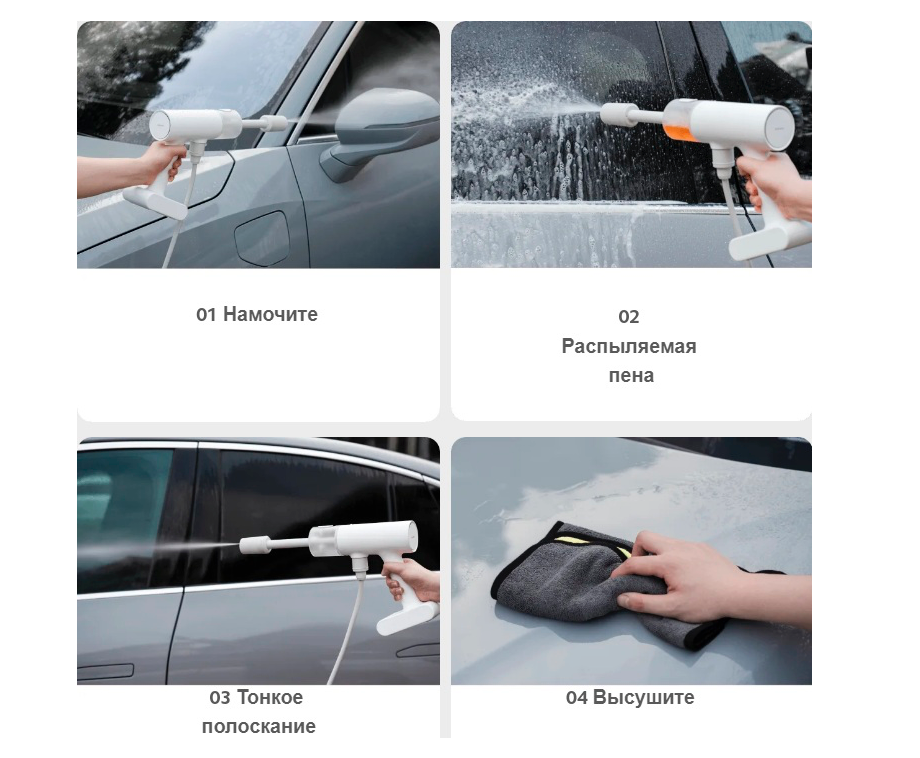 01 Намочите

02
Распыляемая
пена

03 Тонкое
полоскание

04 Высушите