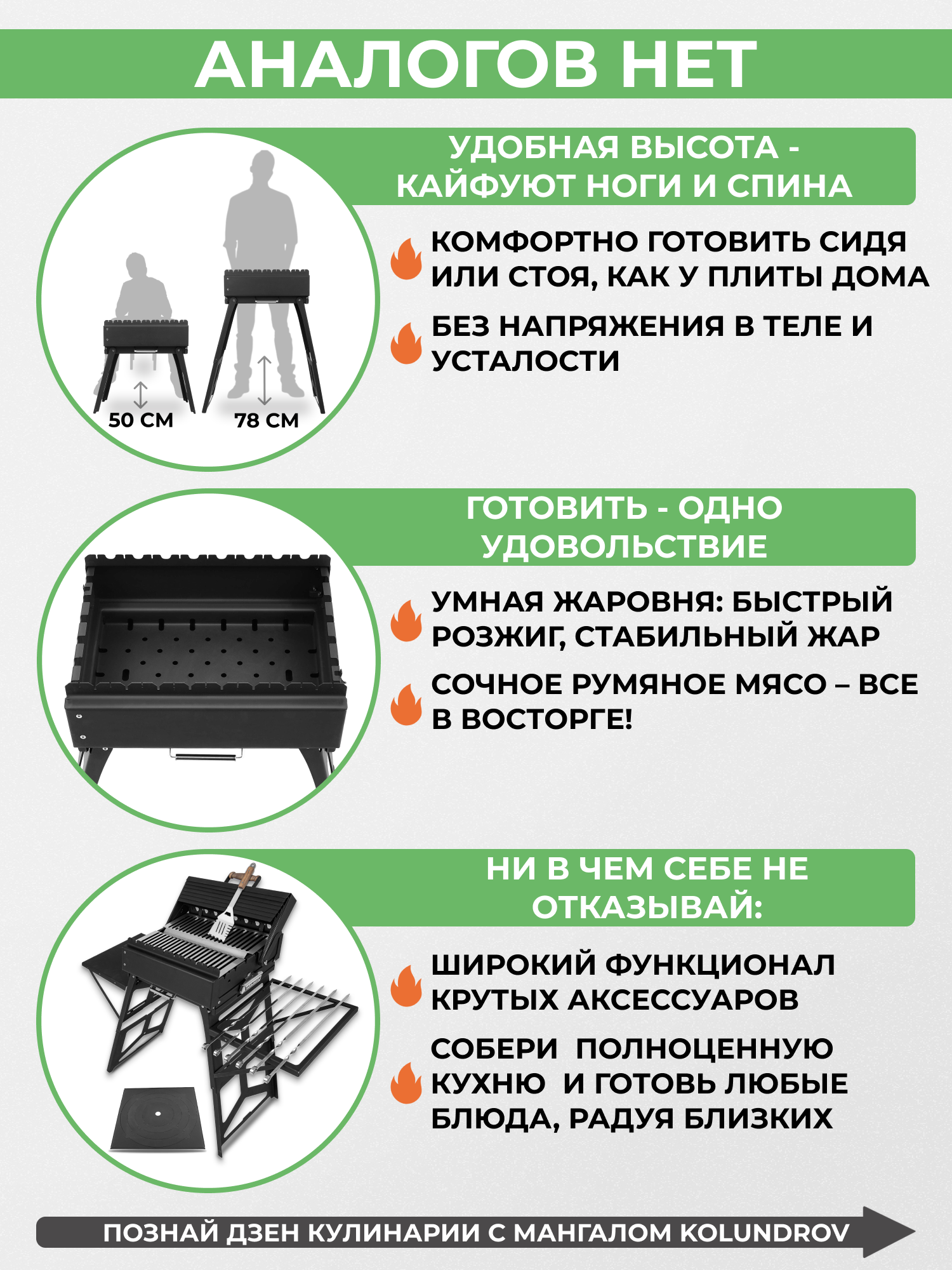 АНАЛОГОВ НЕТ

УДОБНАЯ ВЫСОТА - КАЙФУЮТ НОГИ И СПИНА

50 СМ

78 СМ

КОМФОРТНО ГОТОВИТЬ СИДЯ ИЛИ СТОЯ, КАК У ПЛИТЫ ДОМА

БЕЗ НАПРЯЖЕНИЯ В ТЕЛЕ И УСТАЛОСТИ

ГОТОВИТЬ - ОДНО УДОВОЛЬСТВИЕ

УМНАЯ ЖАРОВНЯ: БЫСТРЫЙ РОЗЖИГ, СТАБИЛЬНЫЙ ЖАР

СОЧНОЕ РУМЯНОЕ МЯСО – ВСЕ В ВОСТОРГЕ!

НИ В ЧЕМ СЕБЕ НЕ ОТКАЗЫВАЙ:

ШИРОКИЙ ФУНКЦИОНАЛ КРУТЫХ АКСЕССУАРОВ

СОБЕРИ ПОЛНОЦЕННУЮ КУХНЮ И ГОТОВЬ ЛЮБЫЕ БЛЮДА, РАДУЯ БЛИЗКИХ

ПОЗНАЙ ДЗЕН КУЛИНАРИИ С МАНГАЛОМ KOLUNDROV