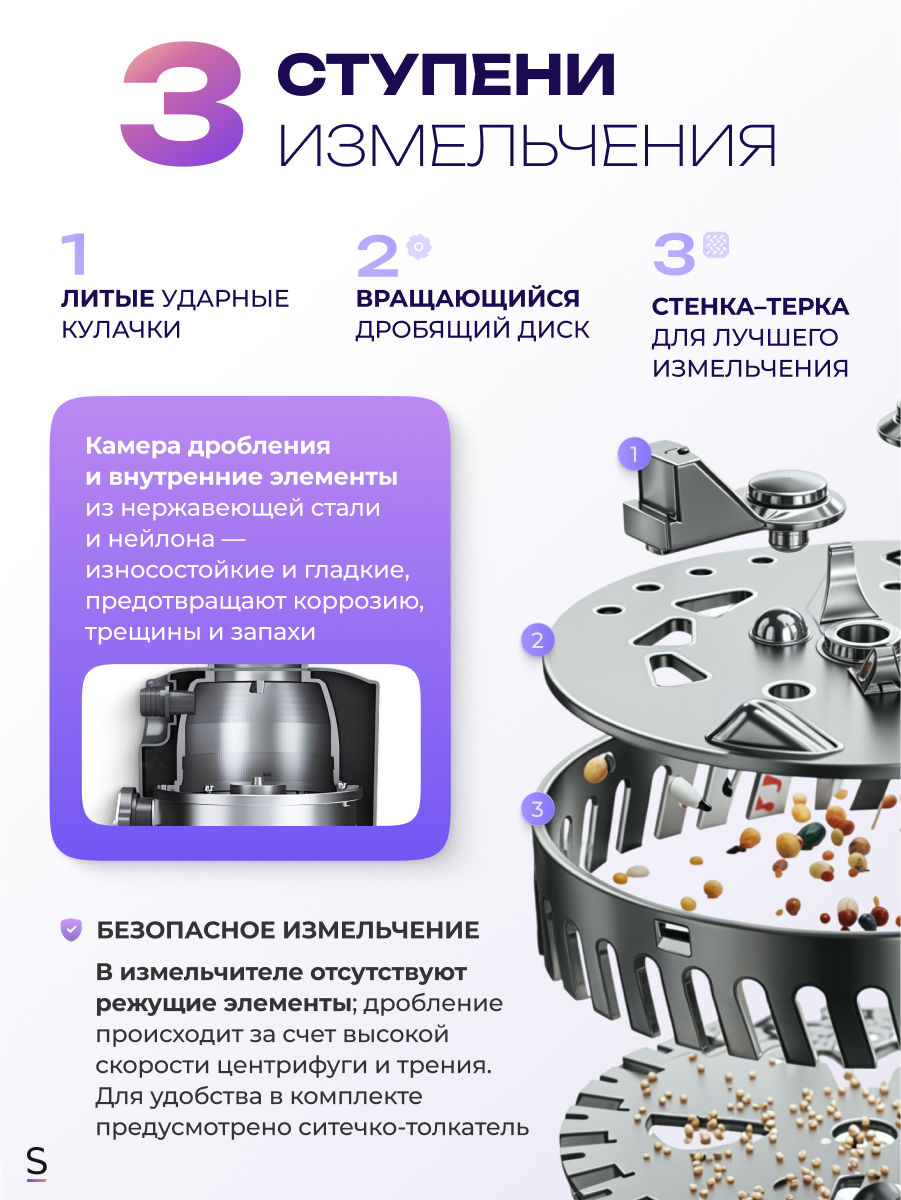 3 СТУПЕНИ ИЗМЕЛЬЧЕНИЯ

1
ЛИТЫЕ УДАРНЫЕ КУЛАЧКИ

2
ВРАЩАЮЩИЙСЯ ДРОБЯЩИЙ ДИСК

3
СТЕНКА–ТЕРКА ДЛЯ ЛУЧШЕГО ИЗМЕЛЬЧЕНИЯ

Камера дробления и внутренние элементы из нержавеющей стали и нейлона — износостойкие и гладкие, предотвращают коррозию, трещины и запахи

1

2

3

БЕЗОПАСНОЕ ИЗМЕЛЬЧЕНИЕ

В измельчителе отсутствуют режущие элементы; дробление происходит за счет высокой скорости центрифуги и трения. Для удобства в комплекте предусмотрено ситечко-толкатель

S