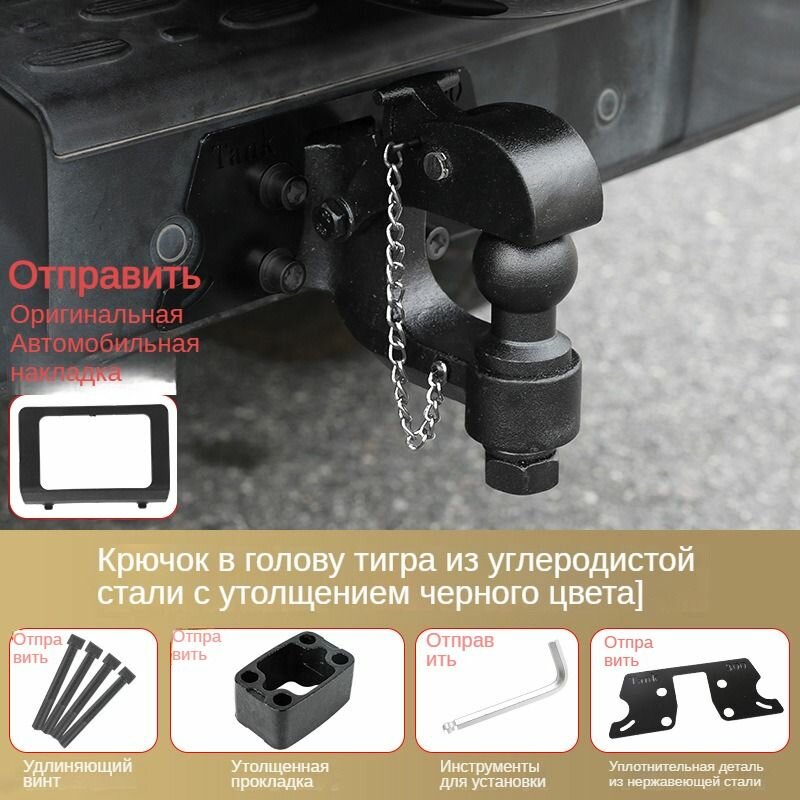 Tank

Отправить
Оригинальная Автомобильная накладка

Крючок в голову тигра из углеродистой стали с утолщением черного цвета]

Отправить
Удлиняющий винт

Отправить
Утолщенная прокладка

Отправить
Инструменты для установки

Отправить
Tank 300
Уплотнительная деталь из нержавеющей стали