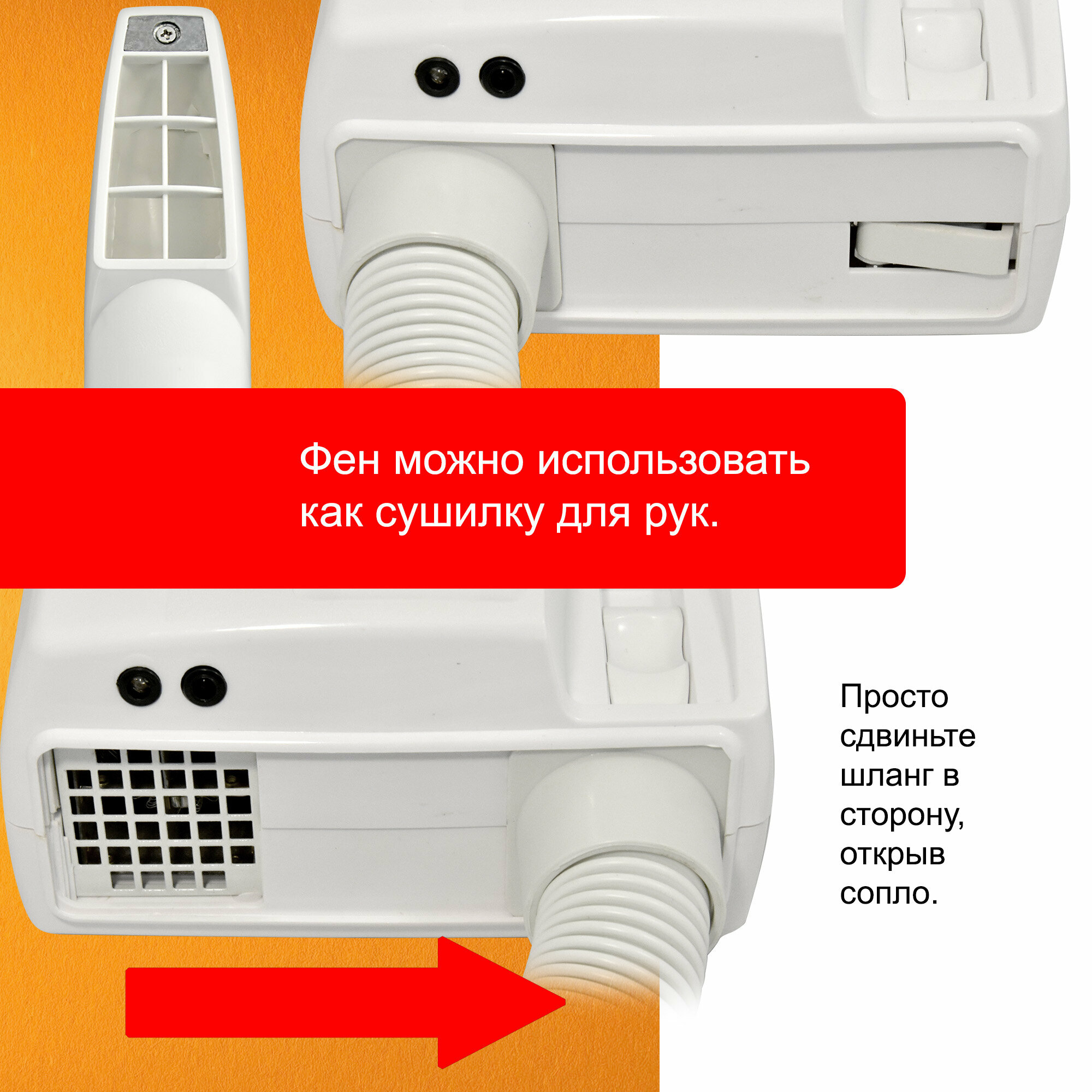 Фен можно использовать как сушилку для рук.

Просто сдвиньте шланг в сторону, открыв сопло.