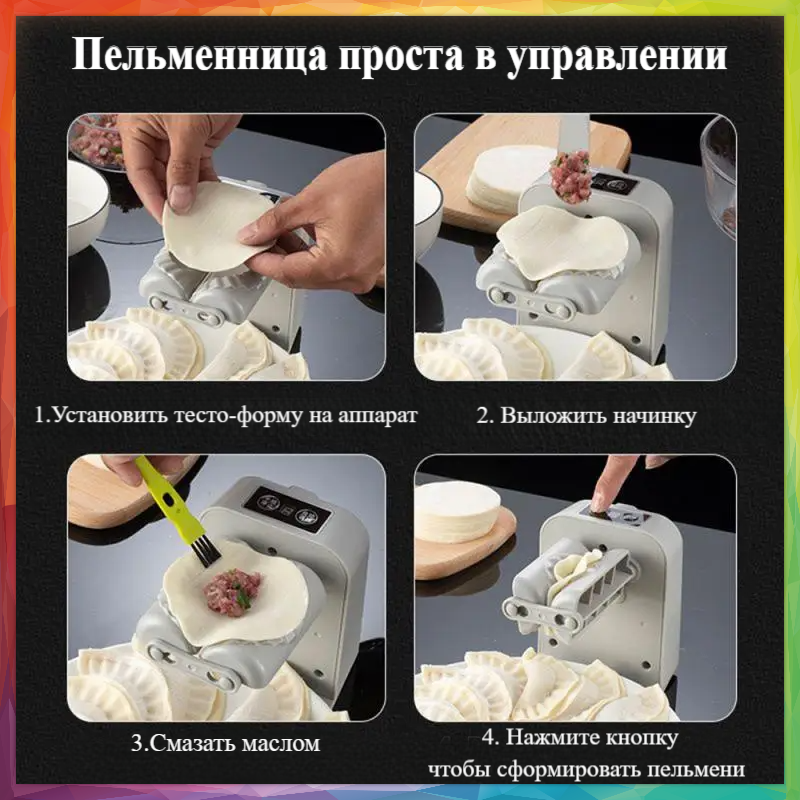 Пельменница проста в управлении

1.Установить тесто-форму на аппарат

2. Выложить начинку

3.Смазать маслом

4. Нажмите кнопку чтобы сформировать пельмени