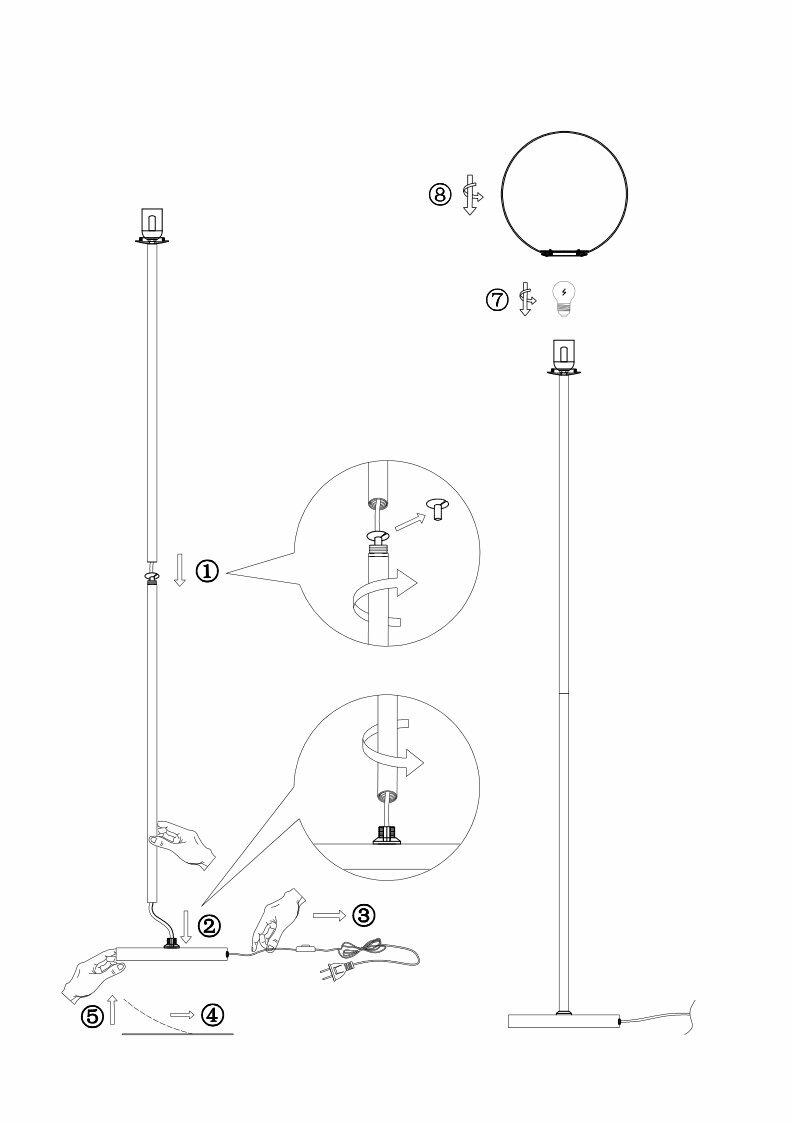 ⑧
⑦
①
②
③
⑤
④