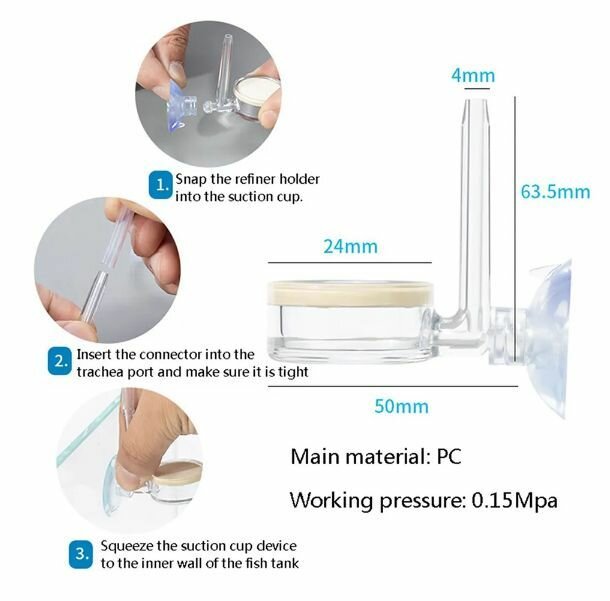 1. Snap the refiner holder into the suction cup.

2. Insert the connector into the trachea port and make sure it is tight

3. Squeeze the suction cup device to the inner wall of the fish tank

4mm

63.5mm

24mm

50mm

Main material: PC

Working pressure: 0.15Mpa