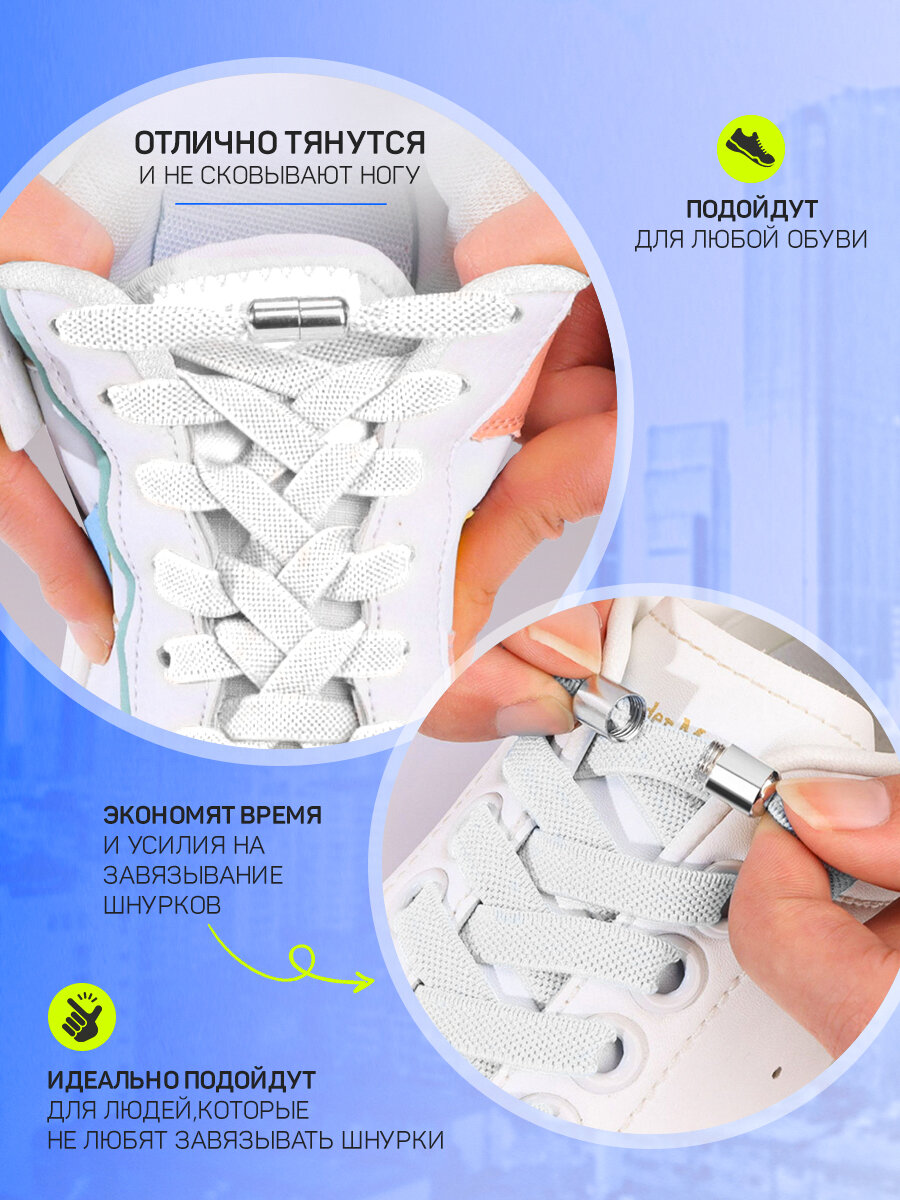 ОТЛИЧНО ТЯНУТСЯ
И НЕ СКОВЫВАЮТ НОГУ

ПОДОЙДУТ
ДЛЯ ЛЮБОЙ ОБУВИ

ЭКОНОМЯТ ВРЕМЯ
И УСИЛИЯ НА ЗАВЯЗЫВАНИЕ ШНУРКОВ

ИДЕАЛЬНО ПОДОЙДУТ
ДЛЯ ЛЮДЕЙ,КОТОРЫЕ НЕ ЛЮБЯТ ЗАВЯЗЫВАТЬ ШНУРКИ