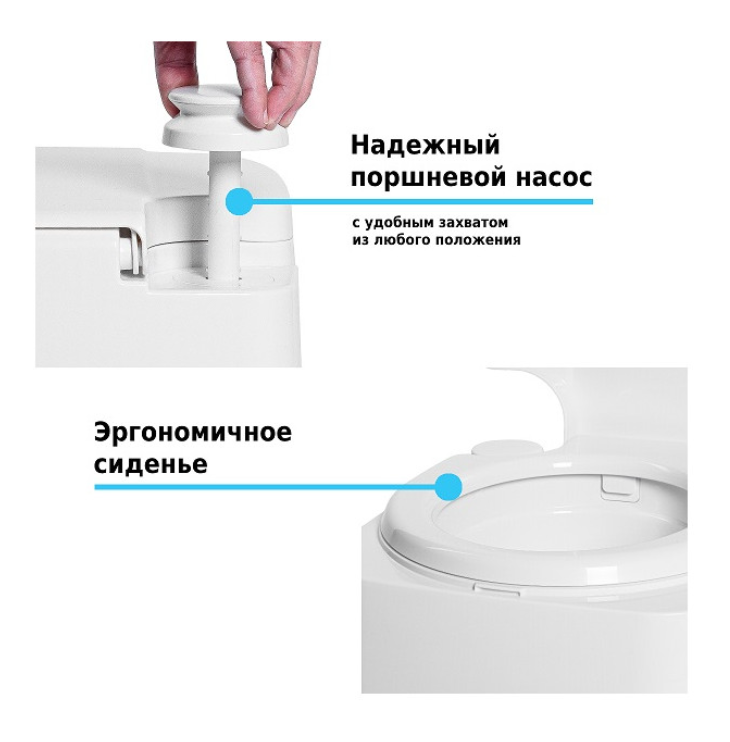 Надежный поршневой насос

с удобным захватом из любого положения

Эргономичное сиденье