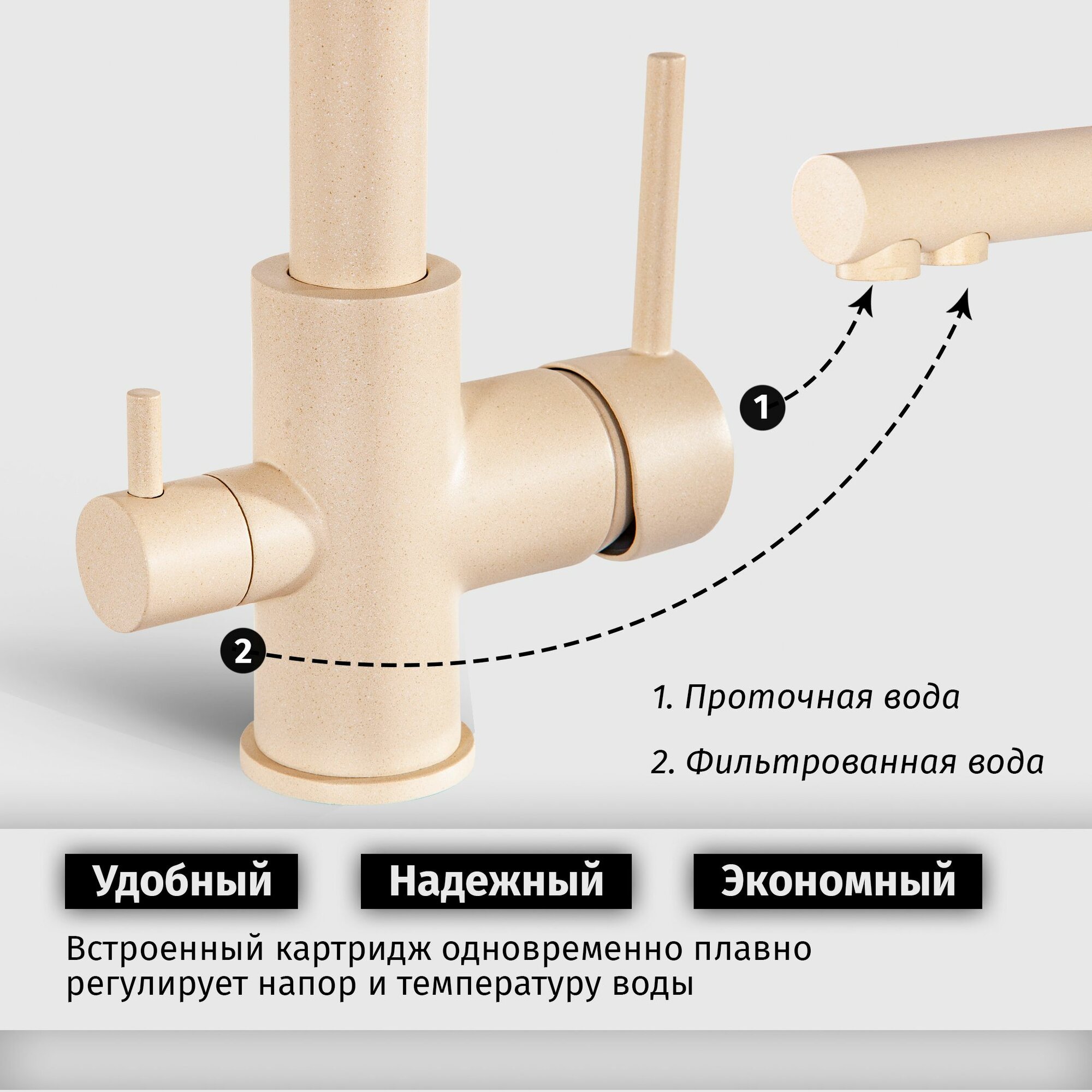 1

2

1. Проточная вода

2. Фильтрованная вода

Удобный

Надежный

Экономный

Встроенный картридж одновременно плавно регулирует напор и температуру воды