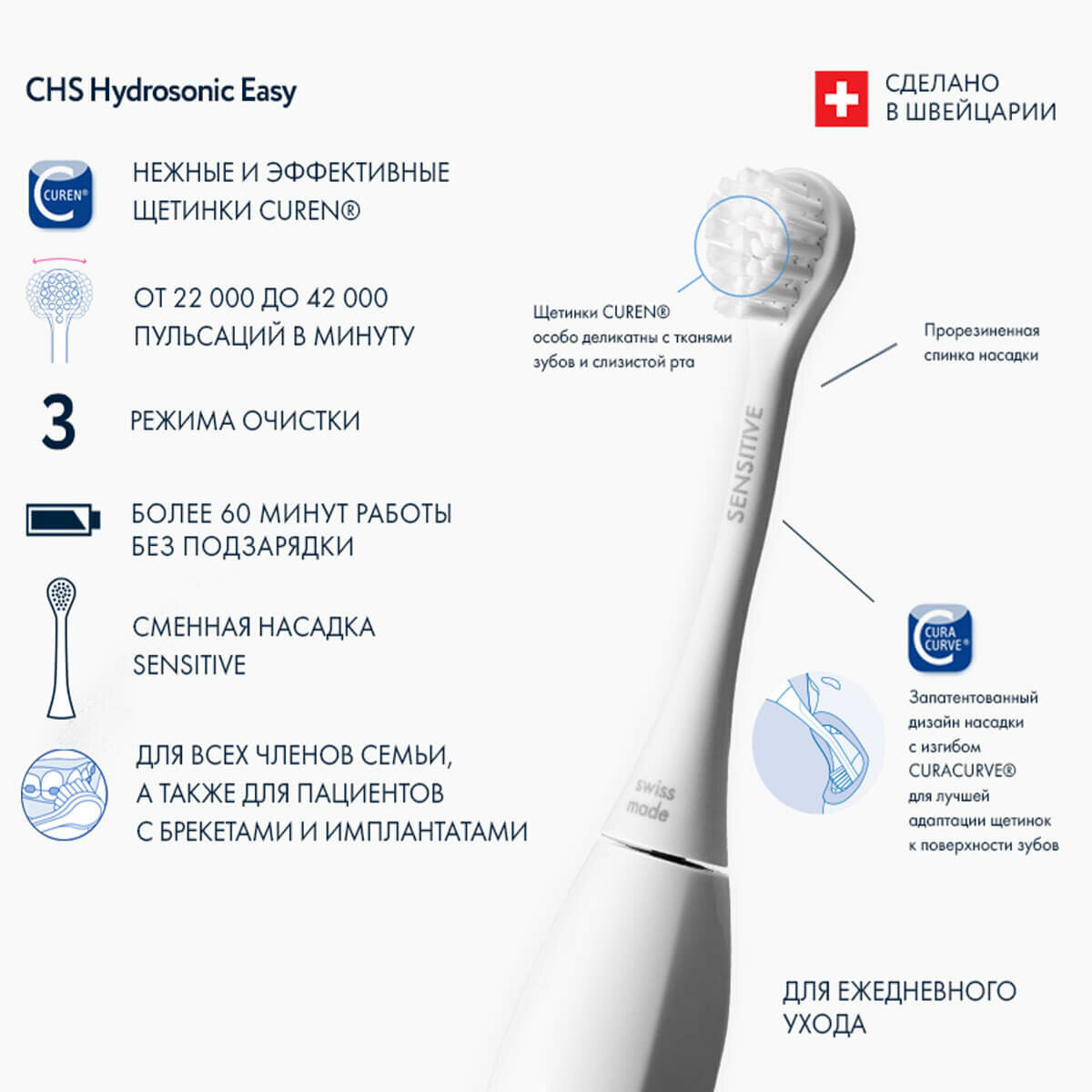 CHS Hydrosonic Easy

СДЕЛАНО В ШВЕЙЦАРИИ

CUREN®

НЕЖНЫЕ И ЭФФЕКТИВНЫЕ ЩЕТИНКИ CUREN®

ОТ 22 000 ДО 42 000 ПУЛЬСАЦИЙ В МИНУТУ

3

РЕЖИМА ОЧИСТКИ

БОЛЕЕ 60 МИНУТ РАБОТЫ БЕЗ ПОДЗАРЯДКИ

СМЕННАЯ НАСАДКА SENSITIVE

ДЛЯ ВСЕХ ЧЛЕНОВ СЕМЬИ, А ТАКЖЕ ДЛЯ ПАЦИЕНТОВ С БРЕКЕТАМИ И ИМПЛАНТАТАМИ

Щетинки CUREN® особо деликатны с тканями зубов и слизистой рта

Прорезиненная спинка насадки

SENSITIVE

swiss made

CURA CURVE®

Запатентованный дизайн насадки с изгибом CURACURVE® для лучшей адаптации щетинок к поверхности зубов

ДЛЯ ЕЖЕДНЕВНОГО УХОДА