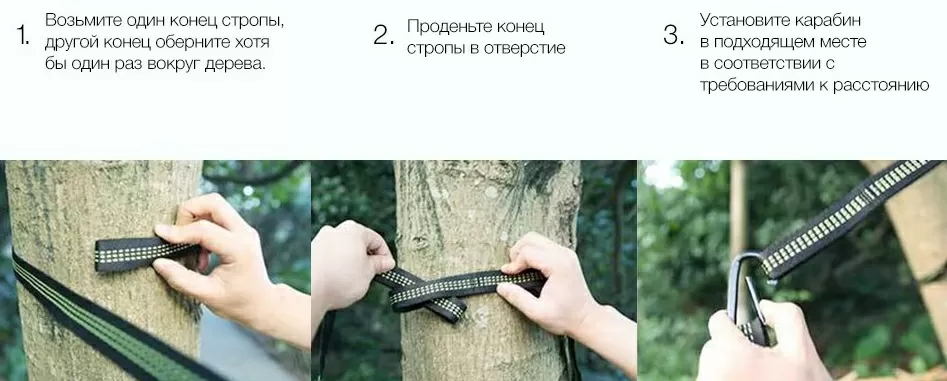 1. Возьмите один конец стропы, другой конец оберните хотя бы один раз вокруг дерева.

2. Проденьте конец стропы в отверстие

3. Установите карабин в подходящем месте в соответствии с требованиями к расстоянию