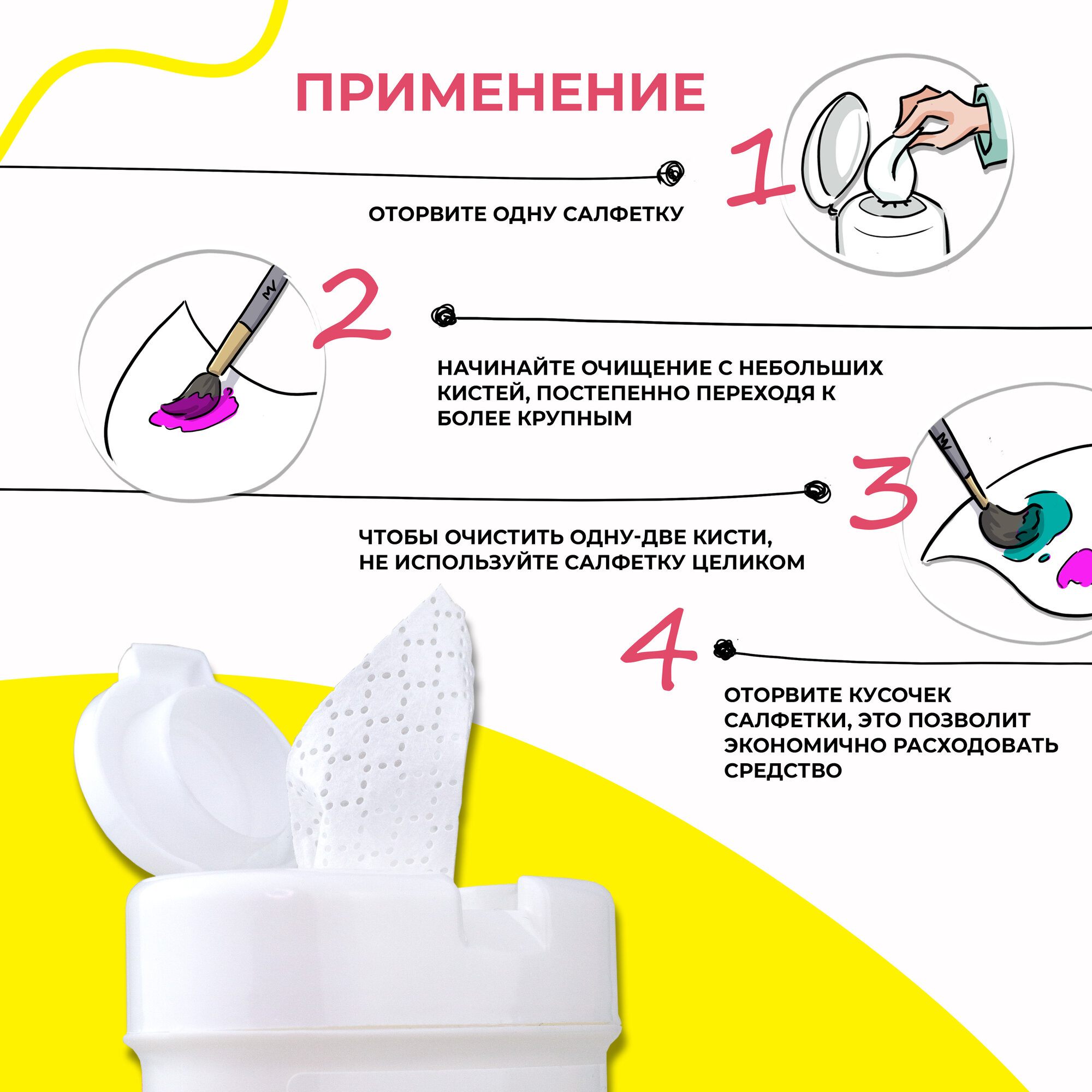 ПРИМЕНЕНИЕ

1

ОТОРВИТЕ ОДНУ САЛФЕТКУ

2

НАЧИНАЙТЕ ОЧИЩЕНИЕ С НЕБОЛЬШИХ КИСТЕЙ, ПОСТЕПЕННО ПЕРЕХОДЯ К БОЛЕЕ КРУПНЫМ

3

ЧТОБЫ ОЧИСТИТЬ ОДНУ-ДВЕ КИСТИ, НЕ ИСПОЛЬЗУЙТЕ САЛФЕТКУ ЦЕЛИКОМ

4

ОТОРВИТЕ КУСОЧЕК САЛФЕТКИ, ЭТО ПОЗВОЛИТ ЭКОНОМИЧНО РАСХОДОВАТЬ СРЕДСТВО