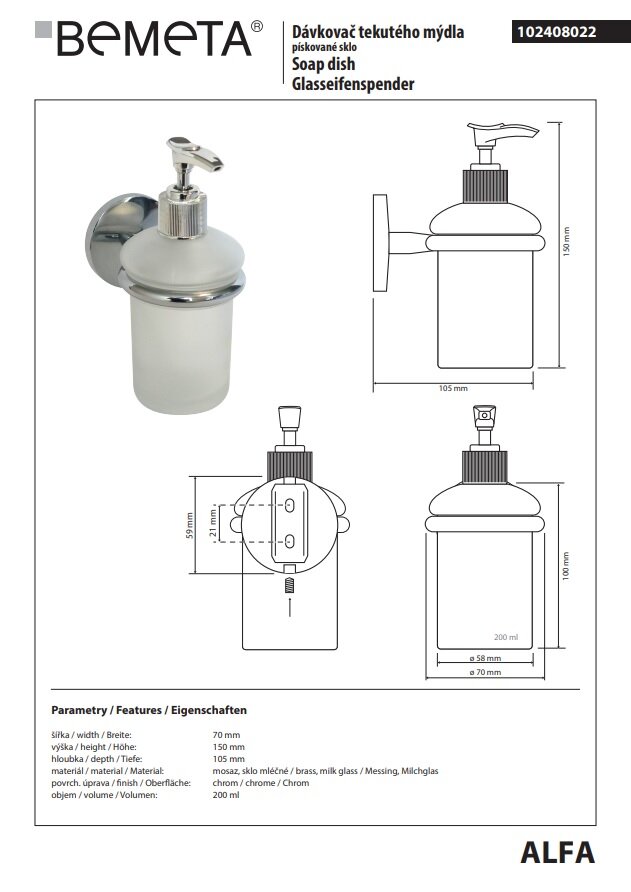 BEMETA®

Dávkovač tekutého mýdla
pískované sklo
Soap dish
Glasseifenspender

102408022

150 mm

105 mm

59 mm

21 mm

100 mm

200 ml

ø 58 mm

ø 70 mm

Parametry / Features / Eigenschaften

| | |
|---|---|
| šířka / width / Breite: | 70 mm |
| výška / height / Höhe: | 150 mm |
| hloubka / depth / Tiefe: | 105 mm |
| materiál / material / Material: | mosaz, sklo mléčné / brass, milk glass / Messing, Milchglas |
| povrch. úprava / finish / Oberfläche: | chrom / chrome / Chrom |
| objem / volume / Volumen: | 200 ml |

ALFA