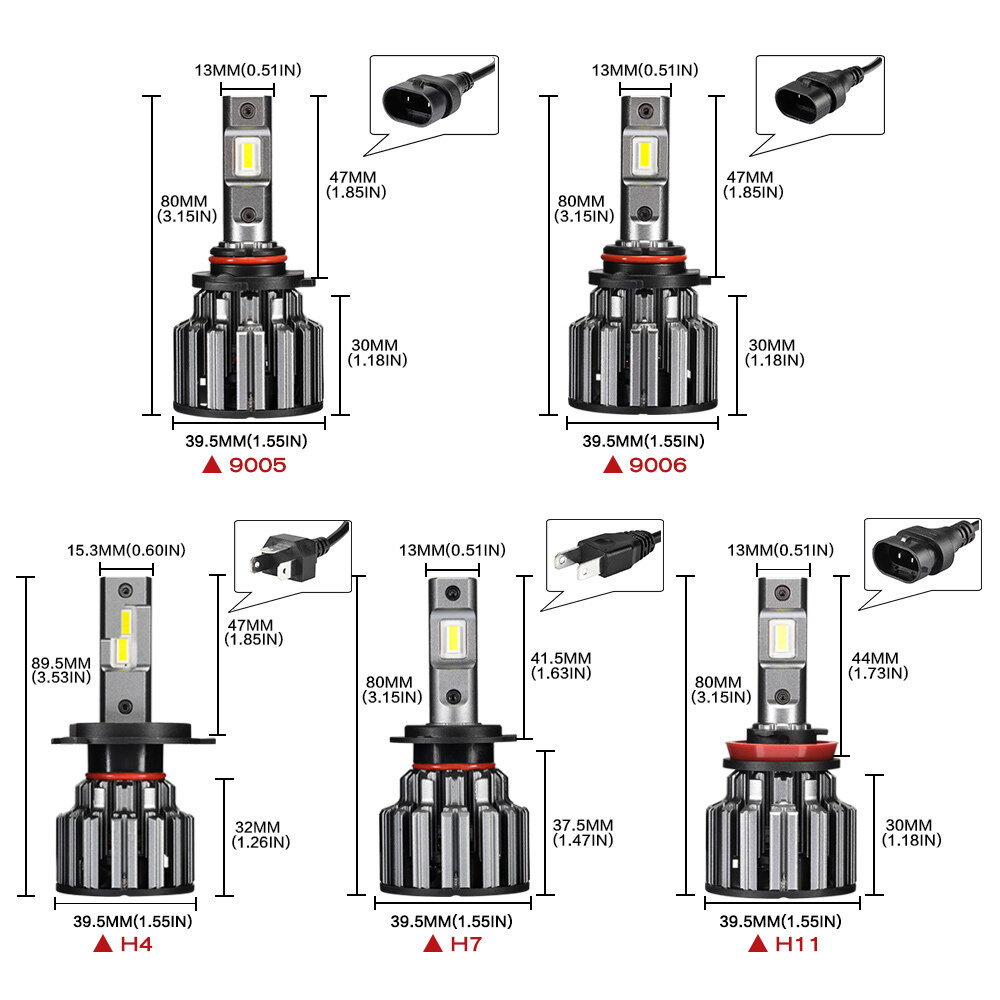 13MM(0.51IN)
80MM (3.15IN)
47MM (1.85IN)
30MM (1.18IN)
39.5MM(1.55IN)
▲ 9005

13MM(0.51IN)
80MM (3.15IN)
47MM (1.85IN)
30MM (1.18IN)
39.5MM(1.55IN)
▲ 9006

15.3MM(0.60IN)
89.5MM (3.53IN)
47MM (1.85IN)
32MM (1.26IN)
39.5MM(1.55IN)
▲ H4

13MM(0.51IN)
80MM (3.15IN)
41.5MM (1.63IN)
37.5MM (1.47IN)
39.5MM(1.55IN)
▲ H7

13MM(0.51IN)
80MM (3.15IN)
44MM (1.73IN)
30MM (1.18IN)
39.5MM(1.55IN)
▲ H11