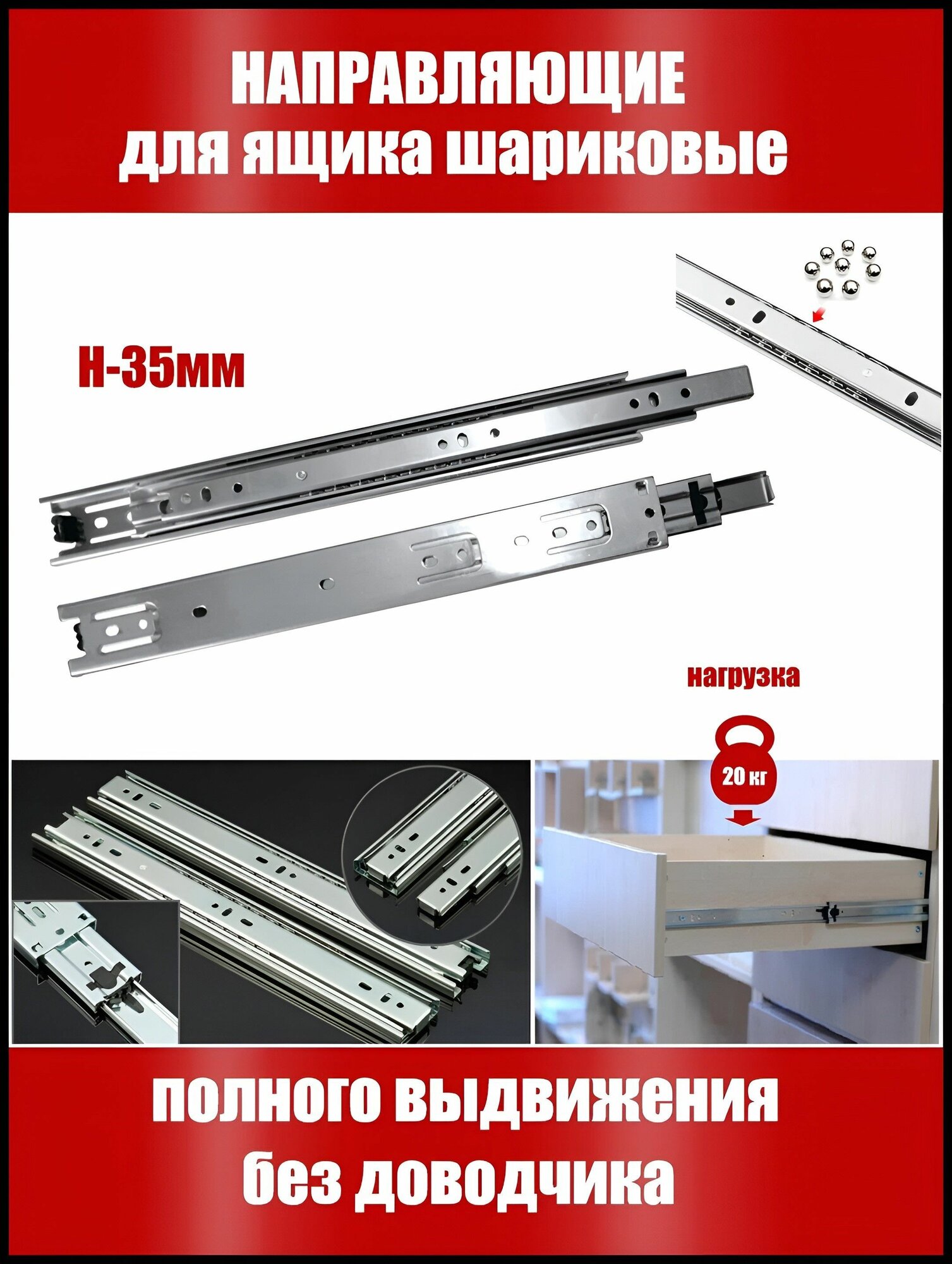 НАПРАВЛЯЮЩИЕ
для ящика шариковые

Н-35мм

нагрузка

20 кг

полного выдвижения
без доводчика