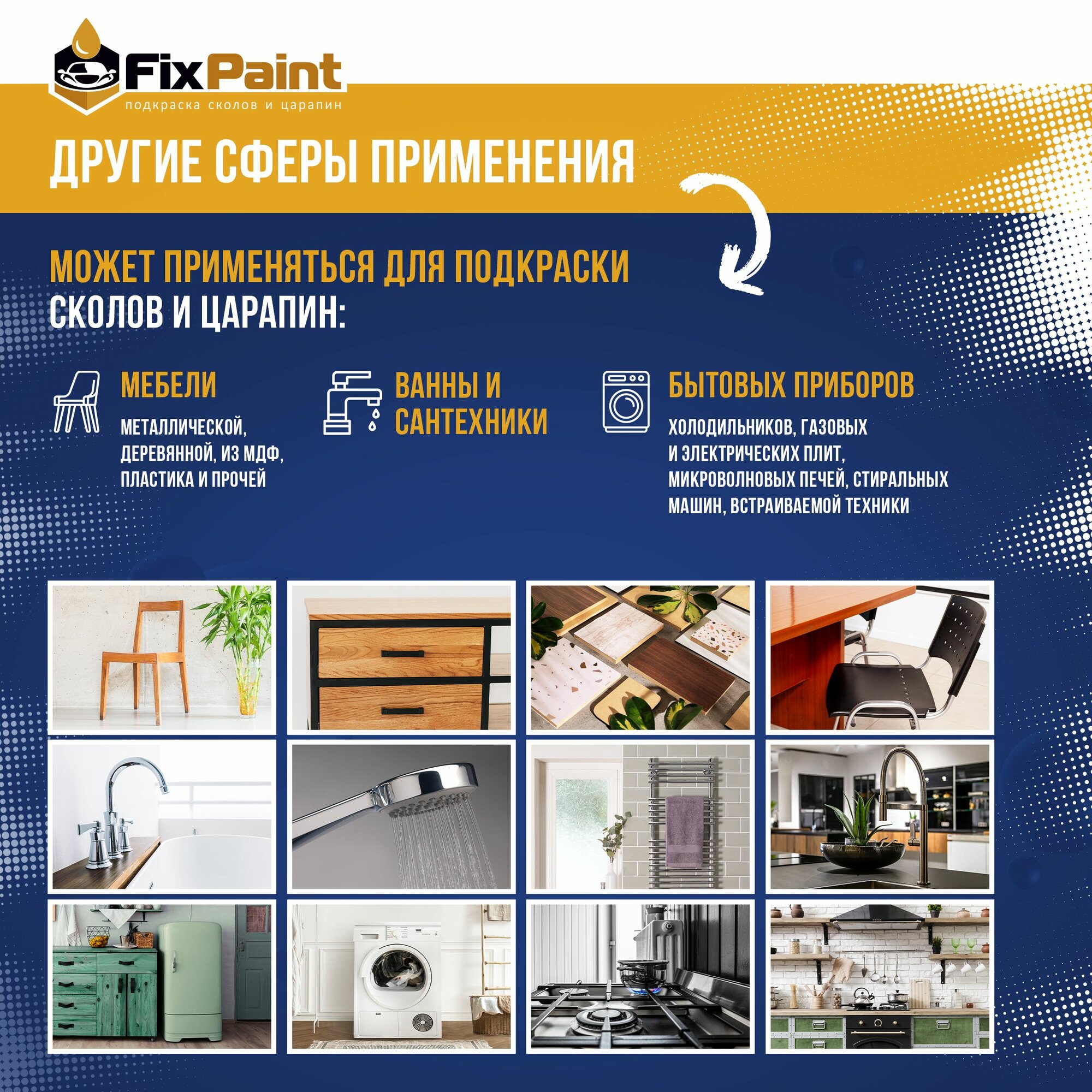 FixPaint
подкраска сколов и царапин

ДРУГИЕ СФЕРЫ ПРИМЕНЕНИЯ

МОЖЕТ ПРИМЕНЯТЬСЯ ДЛЯ ПОДКРАСКИ СКОЛОВ И ЦАРАПИН:

МЕБЕЛИ
МЕТАЛЛИЧЕСКОЙ, ДЕРЕВЯННОЙ, ИЗ МДФ, ПЛАСТИКА И ПРОЧЕЙ

ВАННЫ И САНТЕХНИКИ

БЫТОВЫХ ПРИБОРОВ
ХОЛОДИЛЬНИКОВ, ГАЗОВЫХ И ЭЛЕКТРИЧЕСКИХ ПЛИТ, МИКРОВОЛНОВЫХ ПЕЧЕЙ, СТИРАЛЬНЫХ МАШИН, ВСТРАИВАЕМОЙ ТЕХНИКИ