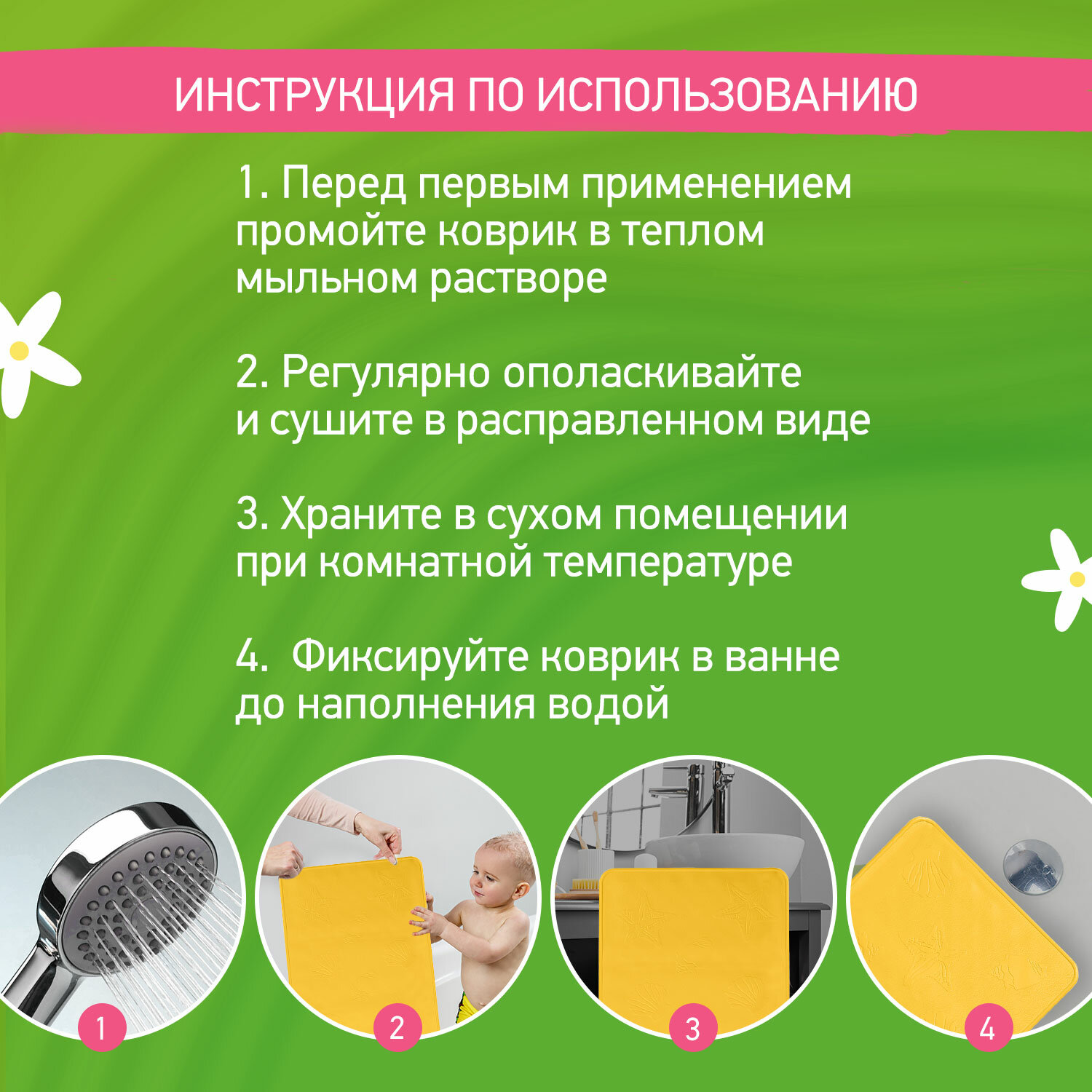 ИНСТРУКЦИЯ ПО ИСПОЛЬЗОВАНИЮ

1. Перед первым применением промойте коврик в теплом мыльном растворе

2. Регулярно ополаскивайте и сушите в расправленном виде

3. Храните в сухом помещении при комнатной температуре

4. Фиксируйте коврик в ванне до наполнения водой

1

2

3

4