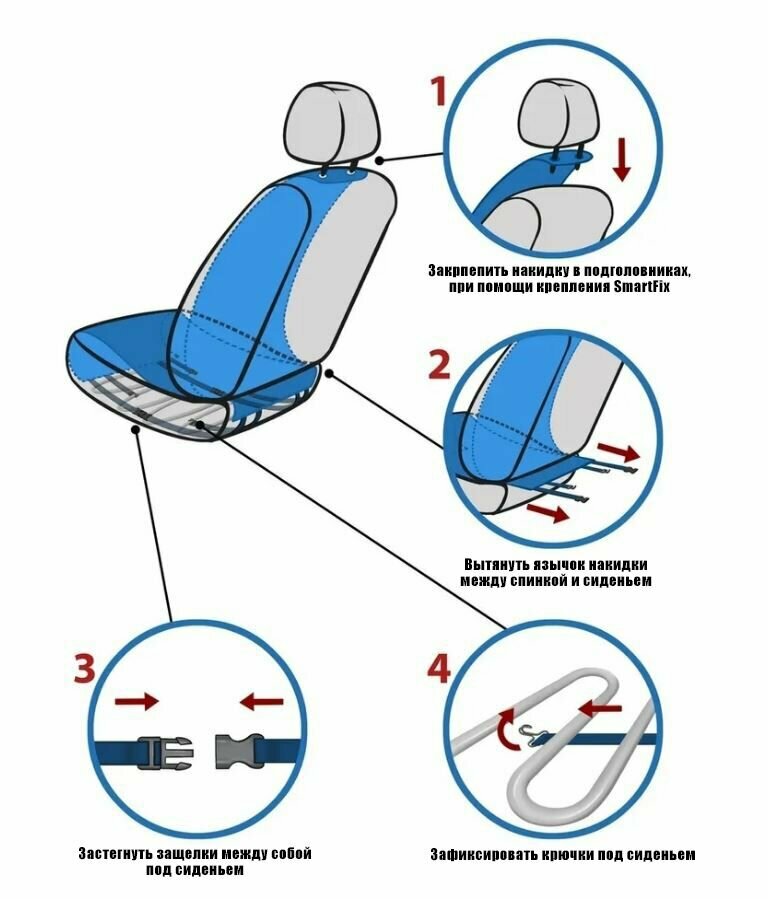 1

Закрпепить накидку в подголовниках, при помощи крепления SmartFix

2

Вытянуть язычок накидки между спинкой и сиденьем

3

Застегнуть защелки между собой под сиденьем

4

Зафиксировать крючки под сиденьем