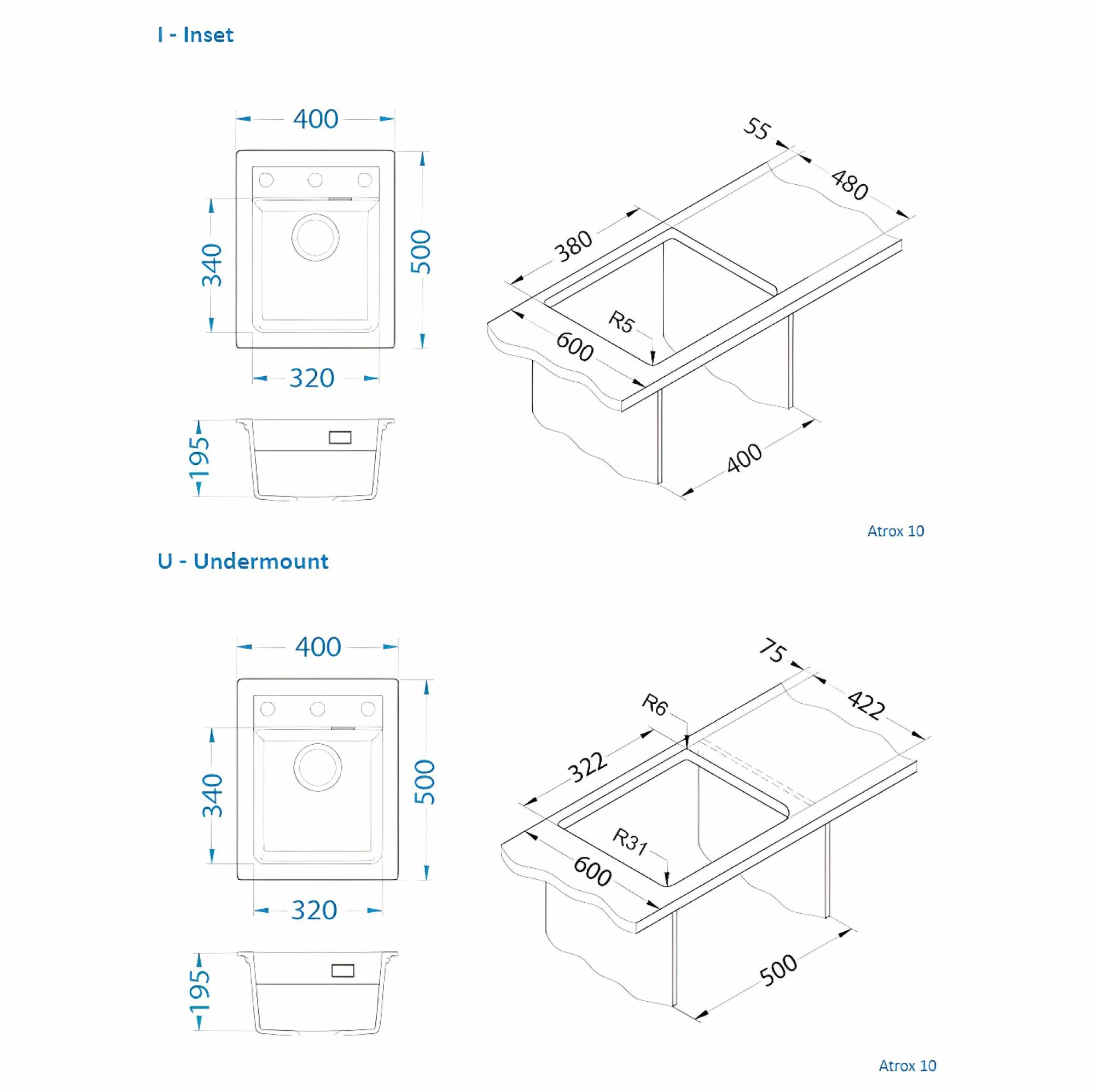 I - Inset

400

340

500

320

195

55

480

380

R5

600

400

Atrox 10

U - Undermount

400

340

500

320

195

75

422

R6

322

R31

600

500

Atrox 10