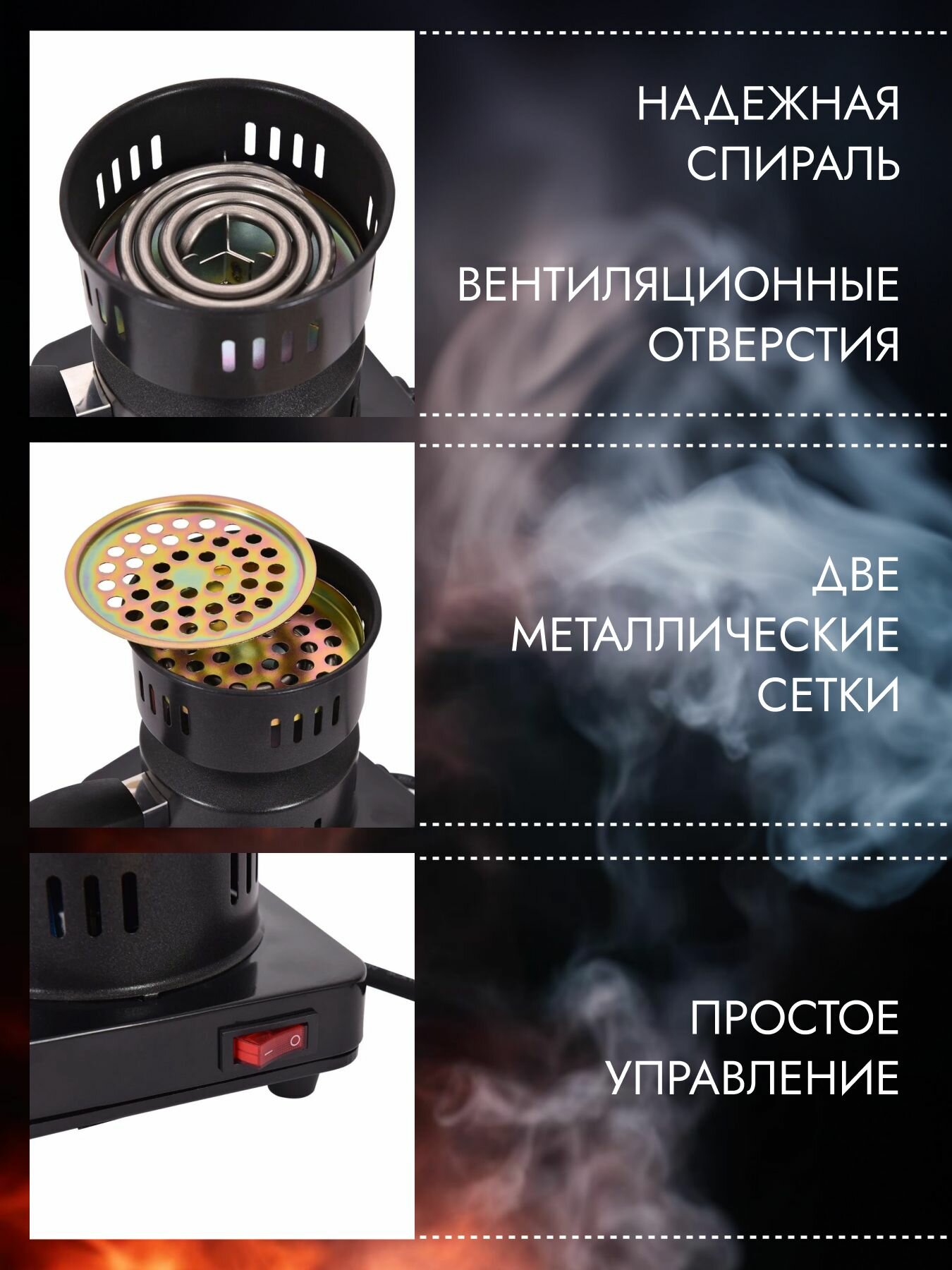 НАДЕЖНАЯ СПИРАЛЬ

ВЕНТИЛЯЦИОННЫЕ ОТВЕРСТИЯ

ДВЕ МЕТАЛЛИЧЕСКИЕ СЕТКИ

ПРОСТОЕ УПРАВЛЕНИЕ