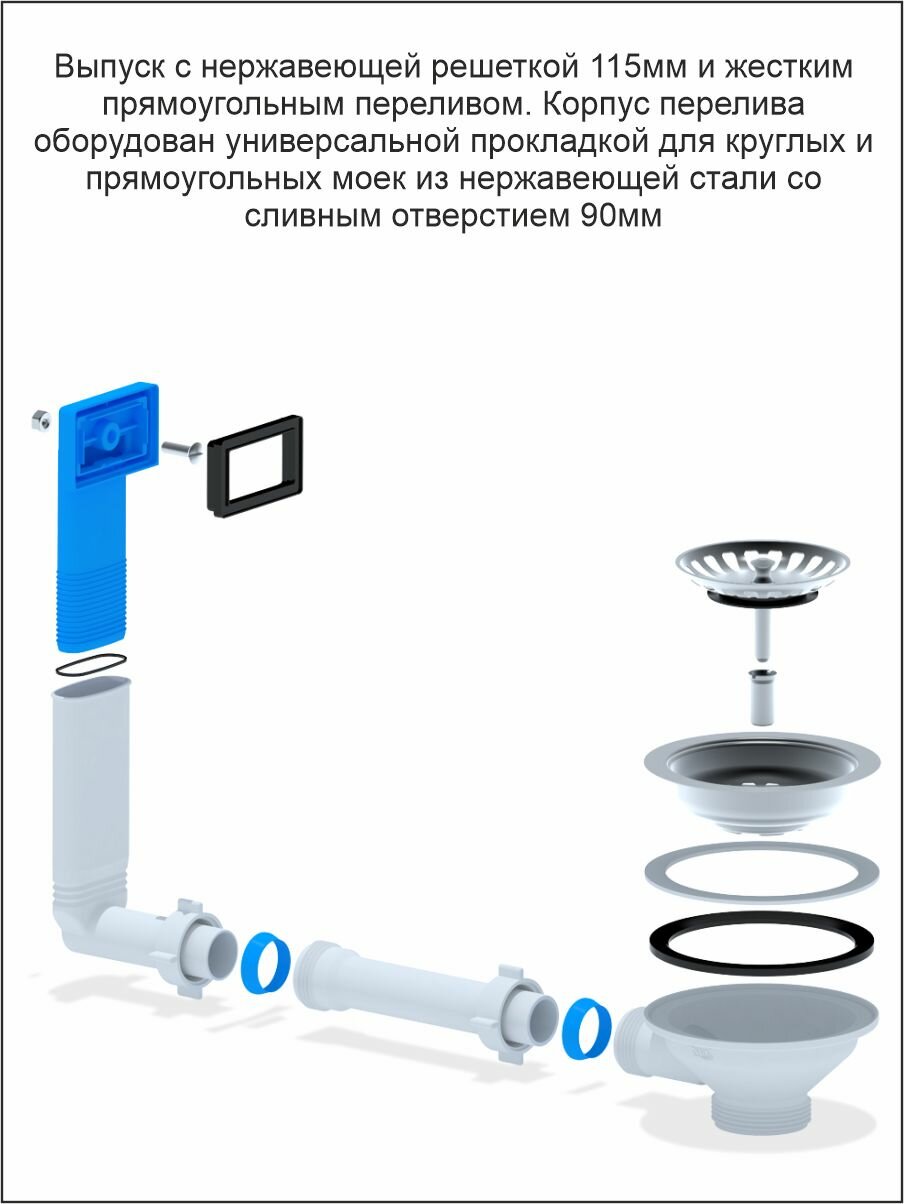 Выпуск с нержавеющей решеткой 115мм и жестким прямоугольным переливом. Корпус перелива оборудован универсальной прокладкой для круглых и прямоугольных моек из нержавеющей стали со сливным отверстием 90мм