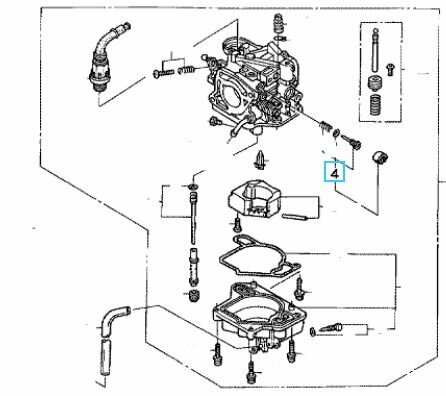 4