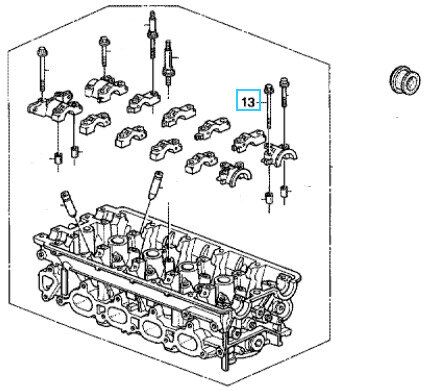 13