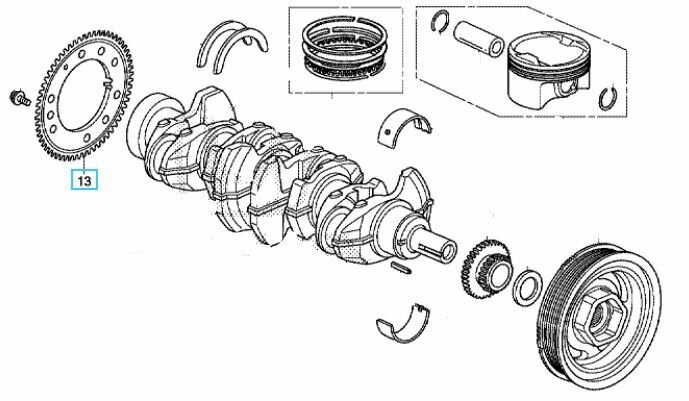 13