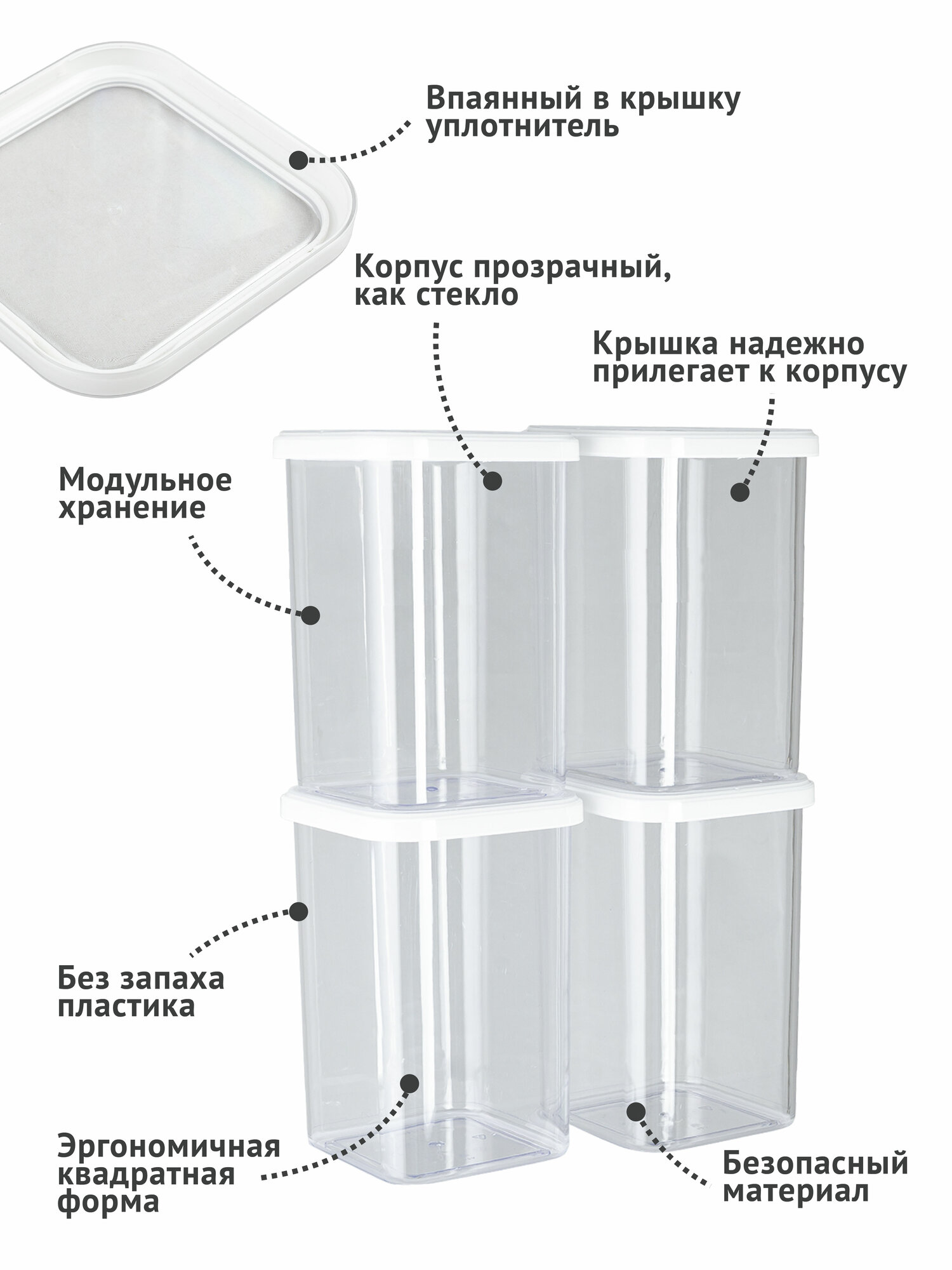 Впаянный в крышку уплотнитель

Корпус прозрачный, как стекло

Крышка надежно прилегает к корпусу

Модульное хранение

Без запаха пластика

Эргономичная квадратная форма

Безопасный материал