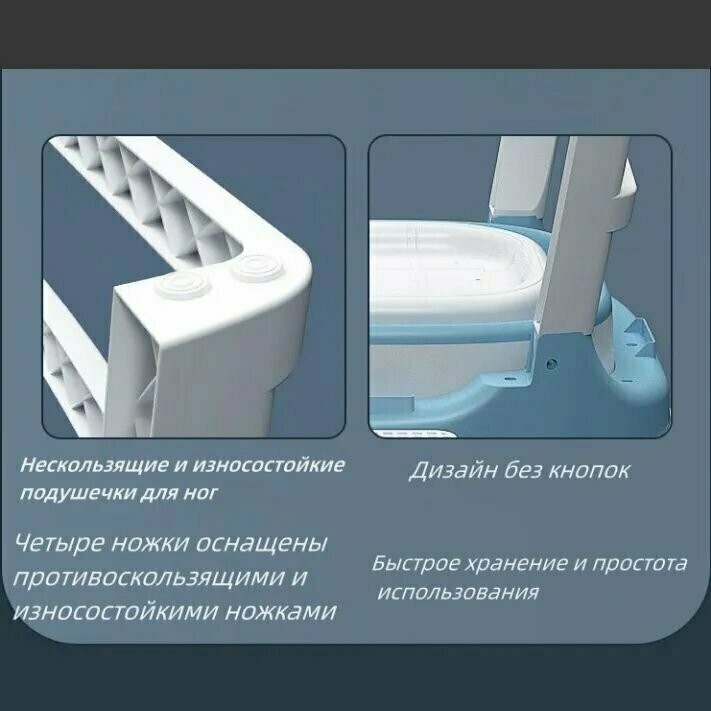 Нескользящие и износостойкие подушечки для ног

Четыре ножки оснащены противоскользящими и износостойкими ножками

Дизайн без кнопок

Быстрое хранение и простота использования