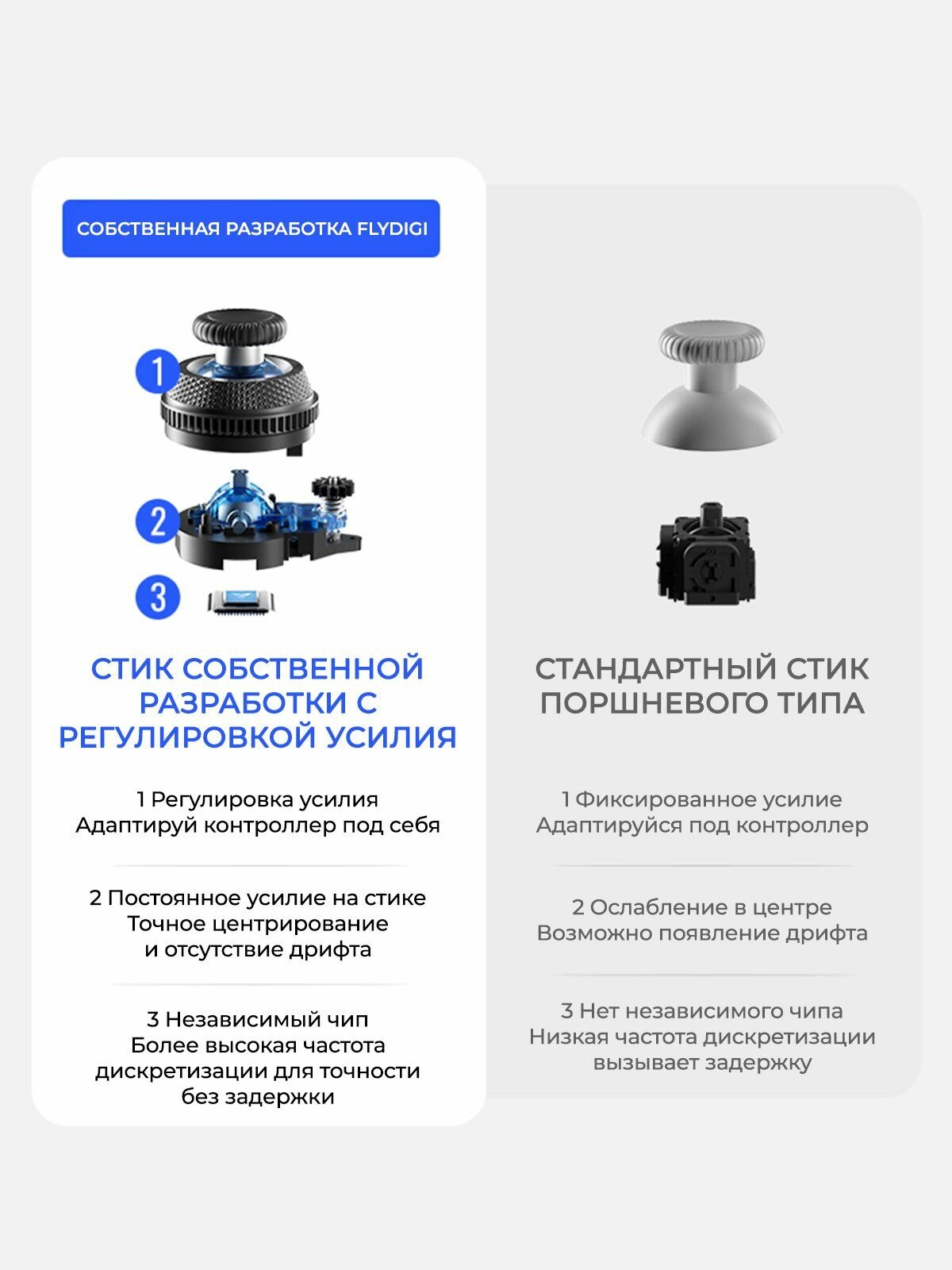 СОБСТВЕННАЯ РАЗРАБОТКА FLYDIGI

1

2

3

СТИК СОБСТВЕННОЙ РАЗРАБОТКИ С РЕГУЛИРОВКОЙ УСИЛИЯ

1 Регулировка усилия
Адаптируй контроллер под себя

2 Постоянное усилие на стике
Точное центрирование
и отсутствие дрифта

3 Независимый чип
Более высокая частота
дискретизации для точности
без задержки

СТАНДАРТНЫЙ СТИК ПОРШНЕВОГО ТИПА

1 Фиксированное усилие
Адаптируйся под контроллер

2 Ослабление в центре
Возможно появление дрифта

3 Нет независимого чипа
Низкая частота дискретизации
вызывает задержку