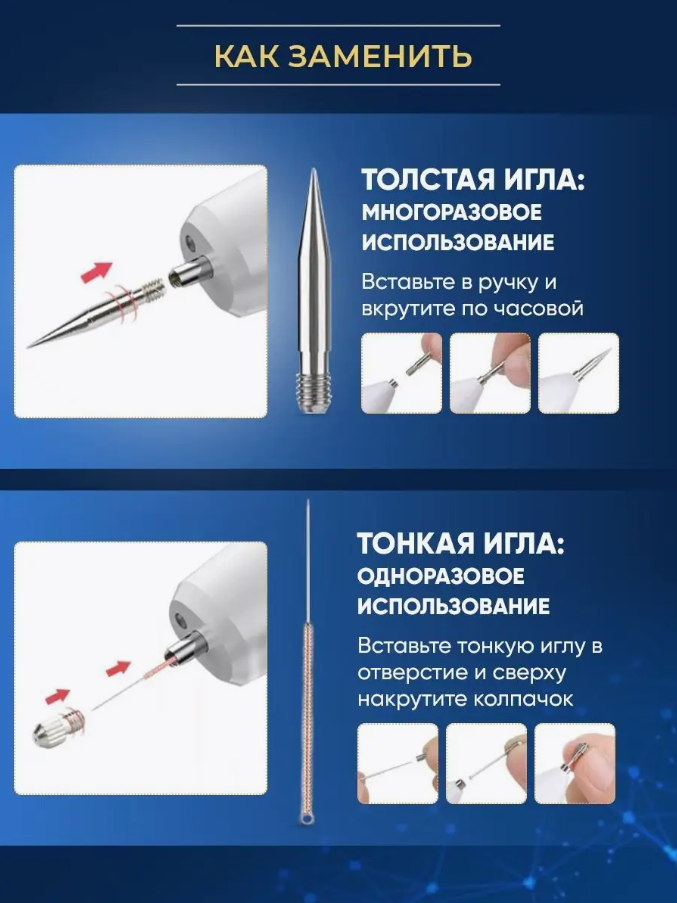 КАК ЗАМЕНИТЬ

ТОЛСТАЯ ИГЛА: МНОГОРАЗОВОЕ ИСПОЛЬЗОВАНИЕ

Вставьте в ручку и вкрутите по часовой

ТОНКАЯ ИГЛА: ОДНОРАЗОВОЕ ИСПОЛЬЗОВАНИЕ

Вставьте тонкую иглу в отверстие и сверху накрутите колпачок