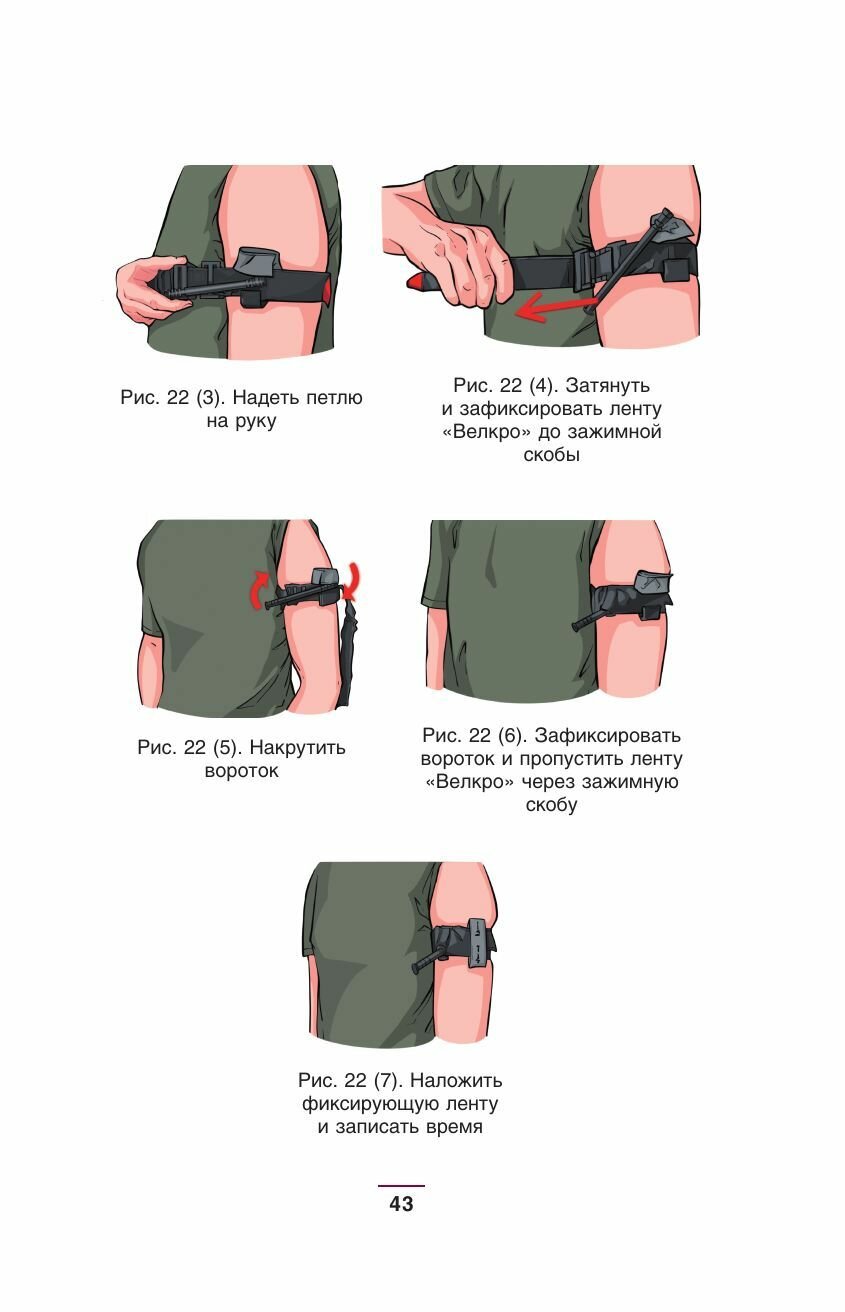 Рис. 22 (3). Надеть петлю на руку

Рис. 22 (4). Затянуть и зафиксировать ленту «Велкро» до зажимной скобы

Рис. 22 (5). Накрутить вороток

Рис. 22 (6). Зафиксировать вороток и пропустить ленту «Велкро» через зажимную скобу

Рис. 22 (7). Наложить фиксирующую ленту и записать время

43