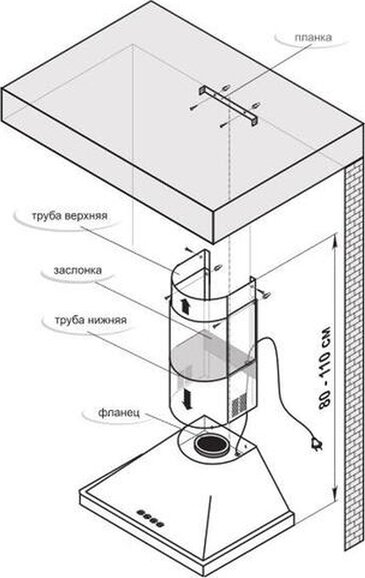 планка

труба верхняя

заслонка

труба нижняя

фланец

80 - 110 см