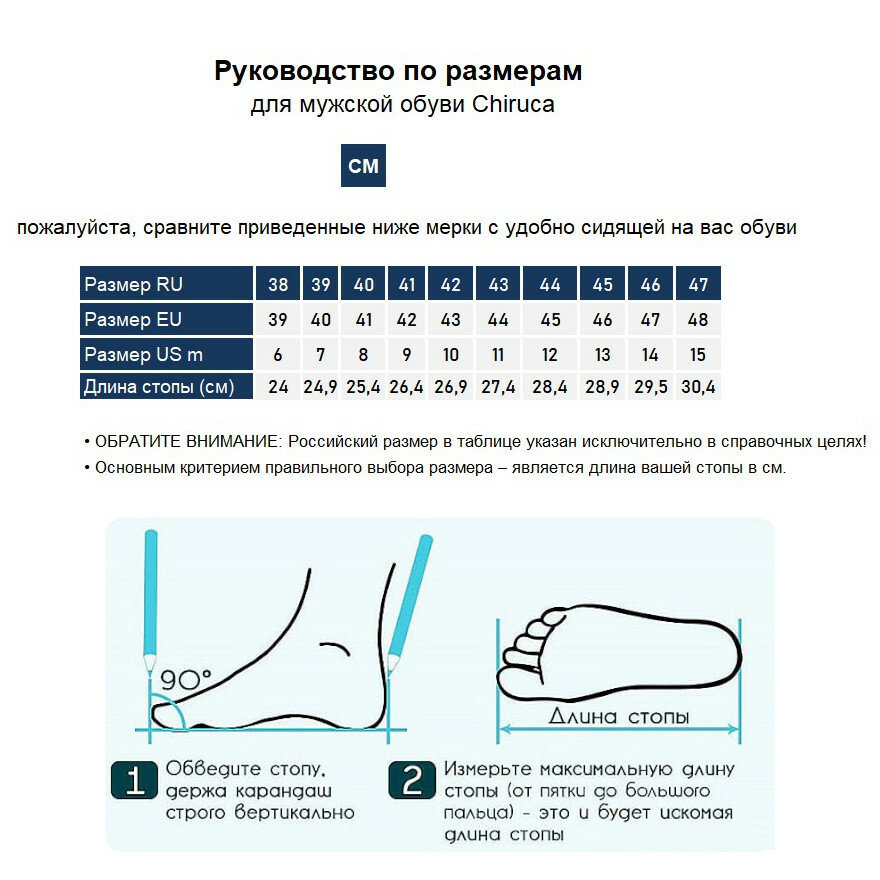 Руководство по размерам
для мужской обуви Chiruca

СМ

пожалуйста, сравните приведенные ниже мерки с удобно сидящей на вас обуви

| Размер RU | 38 | 39 | 40 | 41 | 42 | 43 | 44 | 45 | 46 | 47 |
|---|---|---|---|---|---|---|---|---|---|---|
| Размер EU | 39 | 40 | 41 | 42 | 43 | 44 | 45 | 46 | 47 | 48 |
| Размер US m | 6 | 7 | 8 | 9 | 10 | 11 | 12 | 13 | 14 | 15 |
| Длина стопы (см) | 24 | 24,9 | 25,4 | 26,4 | 26,9 | 27,4 | 28,4 | 28,9 | 29,5 | 30,4 |

• ОБРАТИТЕ ВНИМАНИЕ: Российский размер в таблице указан исключительно в справочных целях!
• Основным критерием правильного выбора размера – является длина вашей стопы в см.

90°

Длина стопы

1 Обведите стопу, держа карандаш строго вертикально

2 Измерьте максимальную длину стопы (от пятки до большого пальца) - это и будет искомая длина стопы