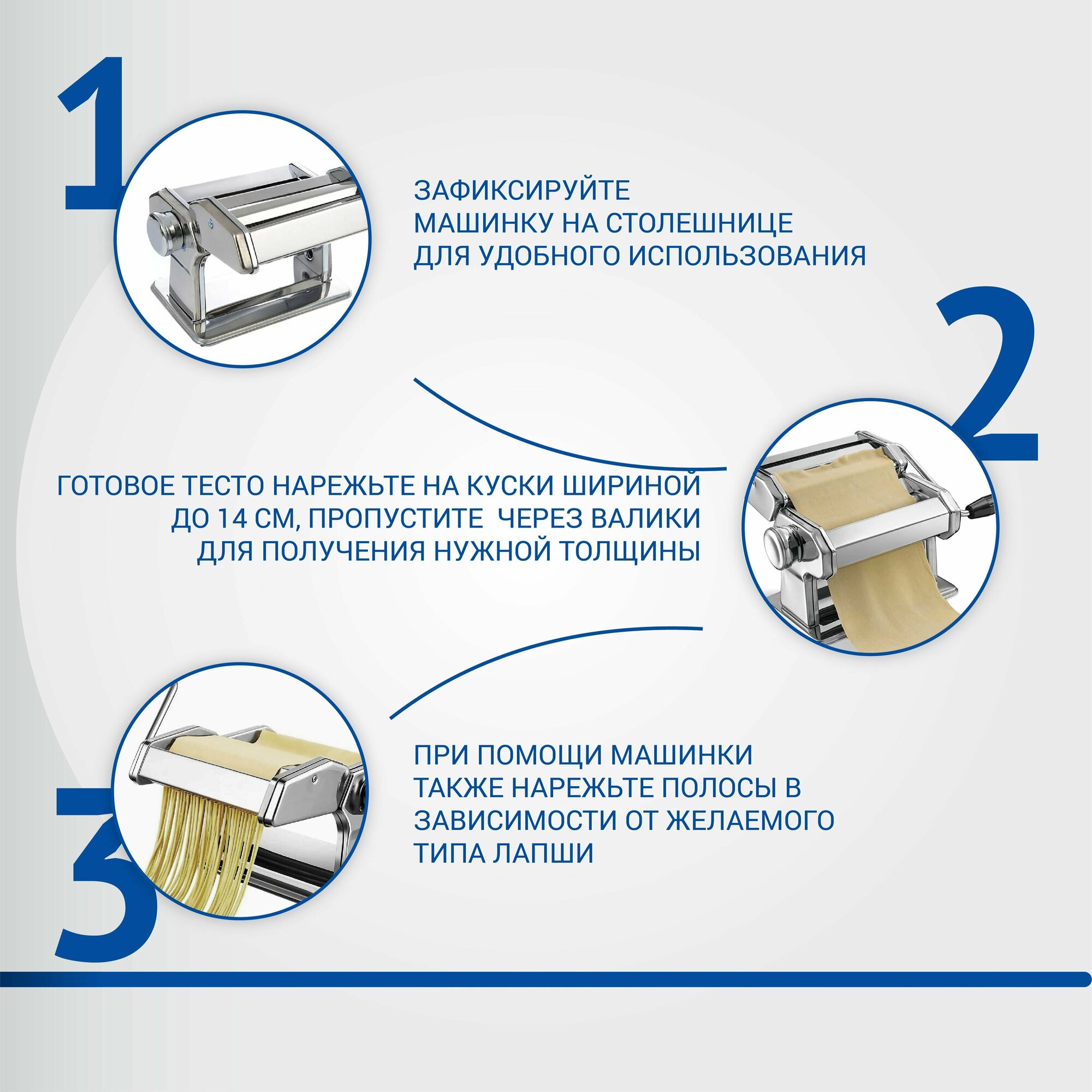 1

ЗАФИКСИРУЙТЕ МАШИНКУ НА СТОЛЕШНИЦЕ ДЛЯ УДОБНОГО ИСПОЛЬЗОВАНИЯ

2

ГОТОВОЕ ТЕСТО НАРЕЖЬТЕ НА КУСКИ ШИРИНОЙ ДО 14 СМ, ПРОПУСТИТЕ ЧЕРЕЗ ВАЛИКИ ДЛЯ ПОЛУЧЕНИЯ НУЖНОЙ ТОЛЩИНЫ

3

ПРИ ПОМОЩИ МАШИНКИ ТАКЖЕ НАРЕЖЬТЕ ПОЛОСЫ В ЗАВИСИМОСТИ ОТ ЖЕЛАЕМОГО ТИПА ЛАПШИ