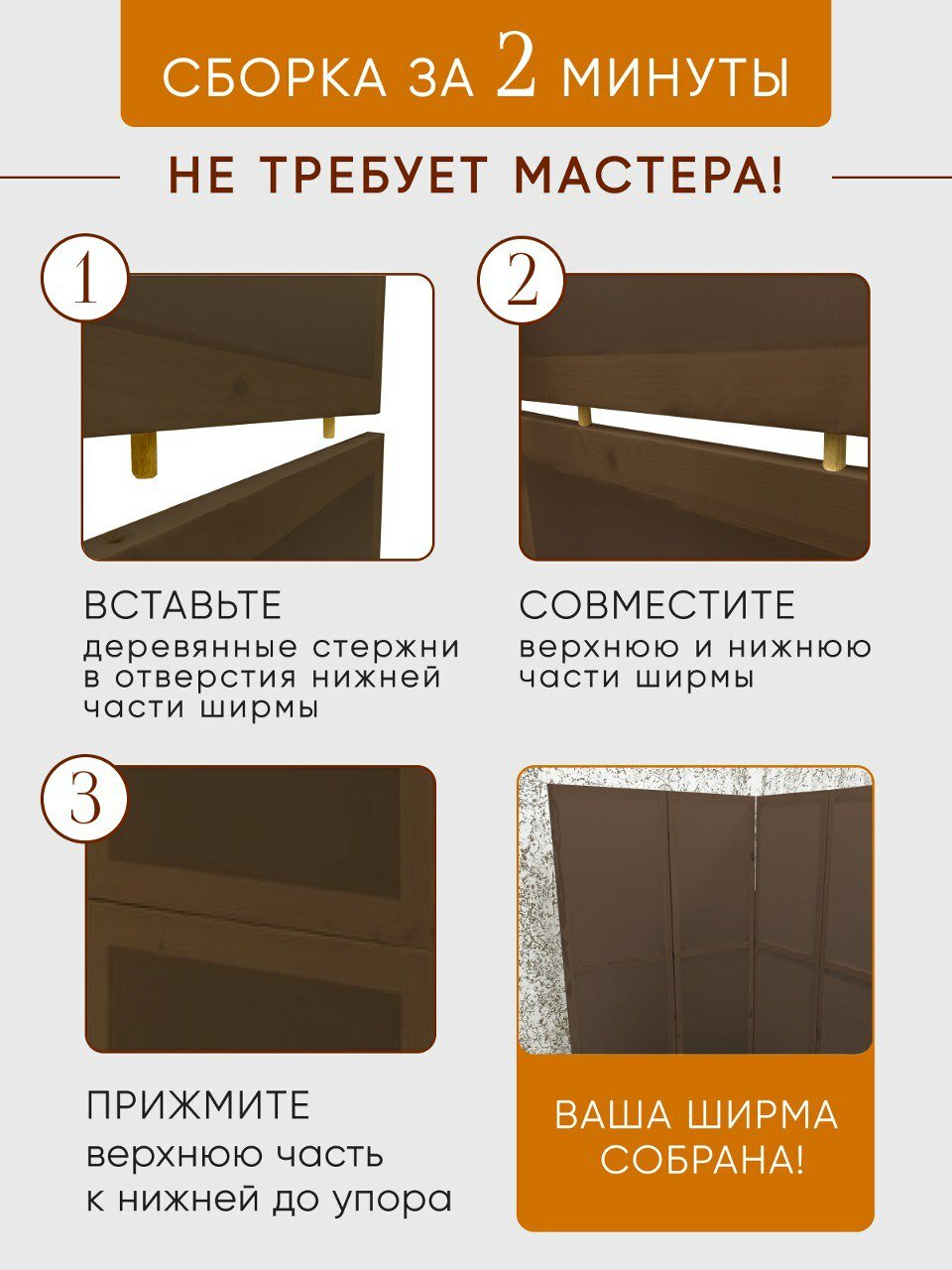 СБОРКА ЗА 2 МИНУТЫ

НЕ ТРЕБУЕТ МАСТЕРА!

1

ВСТАВЬТЕ
деревянные стержни в отверстия нижней части ширмы

2

СОВМЕСТИТЕ
верхнюю и нижнюю части ширмы

3

ПРИЖМИТЕ
верхнюю часть к нижней до упора

ВАША ШИРМА СОБРАНА!