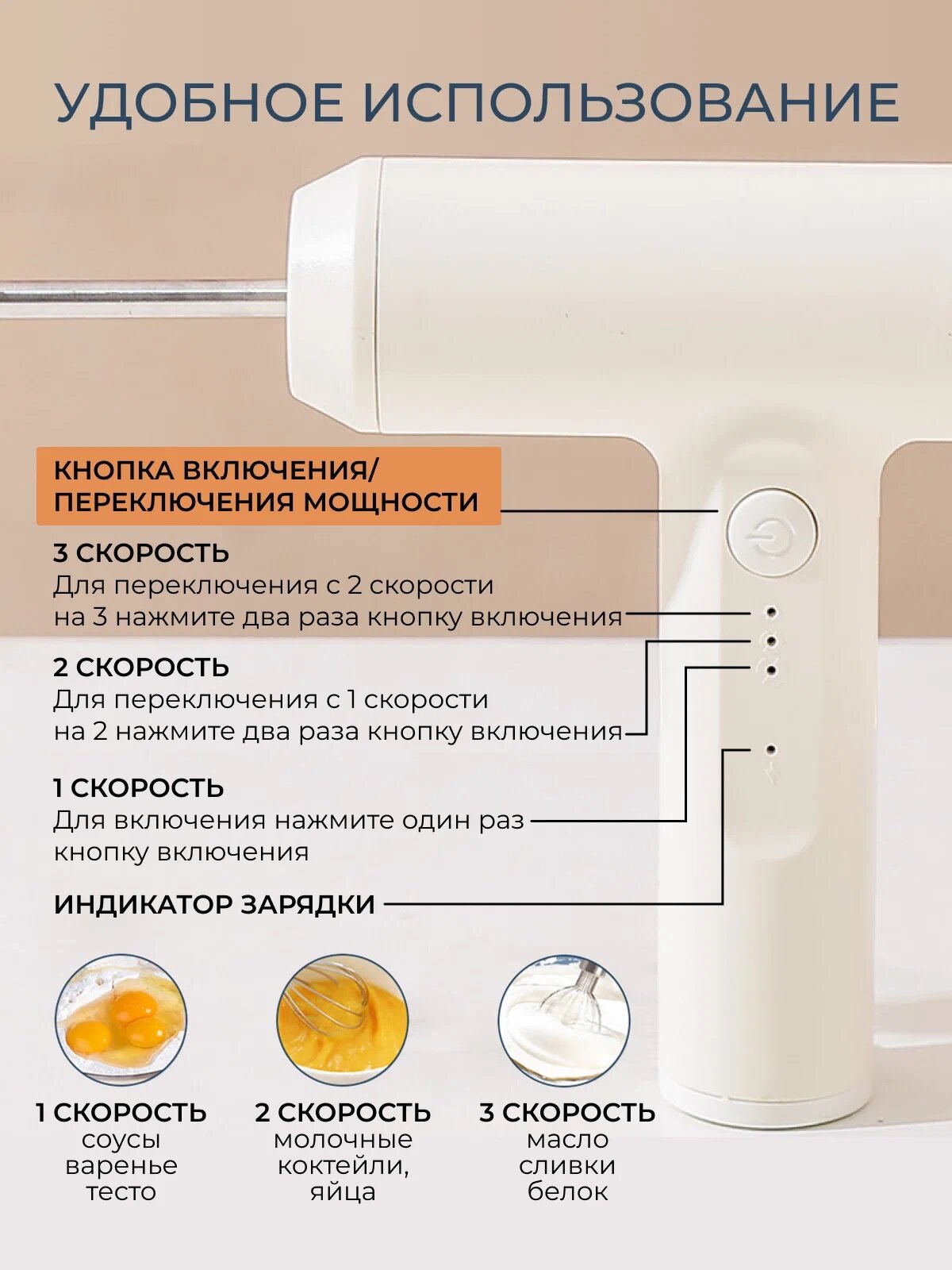 УДОБНОЕ ИСПОЛЬЗОВАНИЕ

КНОПКА ВКЛЮЧЕНИЯ/ ПЕРЕКЛЮЧЕНИЯ МОЩНОСТИ

3 СКОРОСТЬ
Для переключения с 2 скорости на 3 нажмите два раза кнопку включения

2 СКОРОСТЬ
Для переключения с 1 скорости на 2 нажмите два раза кнопку включения

1 СКОРОСТЬ
Для включения нажмите один раз кнопку включения

ИНДИКАТОР ЗАРЯДКИ

1 СКОРОСТЬ
соусы
варенье
тесто

2 СКОРОСТЬ
молочные
коктейли,
яйца

3 СКОРОСТЬ
масло
сливки
белок