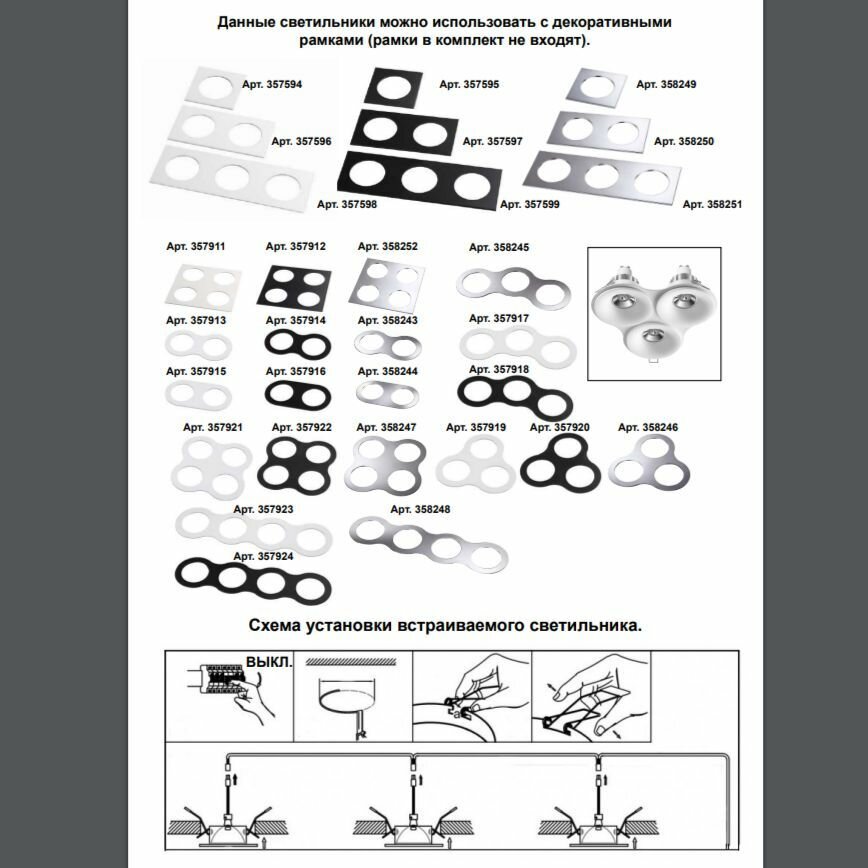 Данные светильники можно использовать с декоративными рамками (рамки в комплект не входят).

Арт. 357594
Арт. 357596
Арт. 357598
Арт. 357595
Арт. 357597
Арт. 357599
Арт. 358249
Арт. 358250
Арт. 358251

Арт. 357911
Арт. 357912
Арт. 358252
Арт. 358245
Арт. 357913
Арт. 357914
Арт. 358243
Арт. 357917
Арт. 357915
Арт. 357916
Арт. 358244
Арт. 357918
Арт. 357921
Арт. 357922
Арт. 358247
Арт. 357919
Арт. 357920
Арт. 358246
Арт. 357923
Арт. 358248
Арт. 357924

Схема установки встраиваемого светильника.

ВЫКЛ.