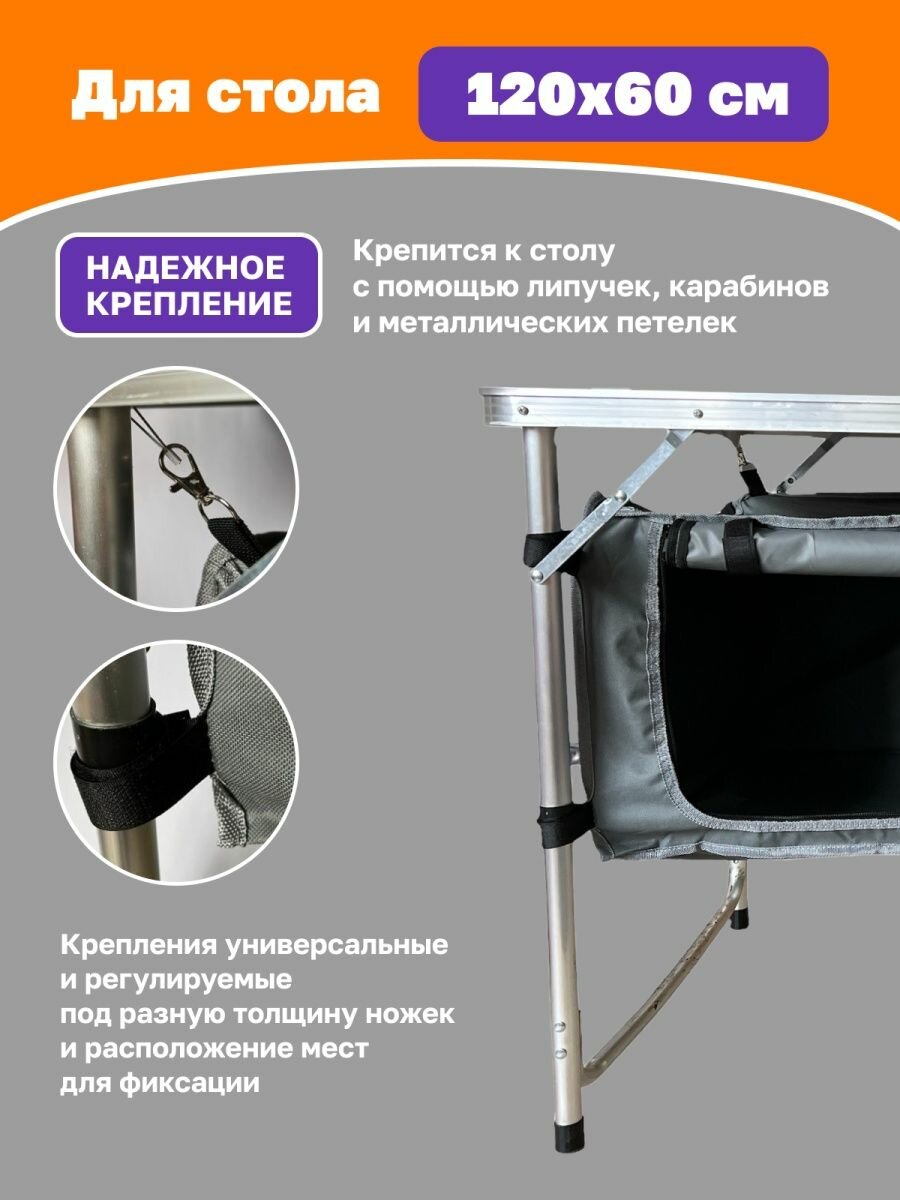 Для стола 120х60 см

НАДЕЖНОЕ КРЕПЛЕНИЕ

Крепится к столу с помощью липучек, карабинов и металлических петелек

Крепления универсальные и регулируемые под разную толщину ножек и расположение мест для фиксации