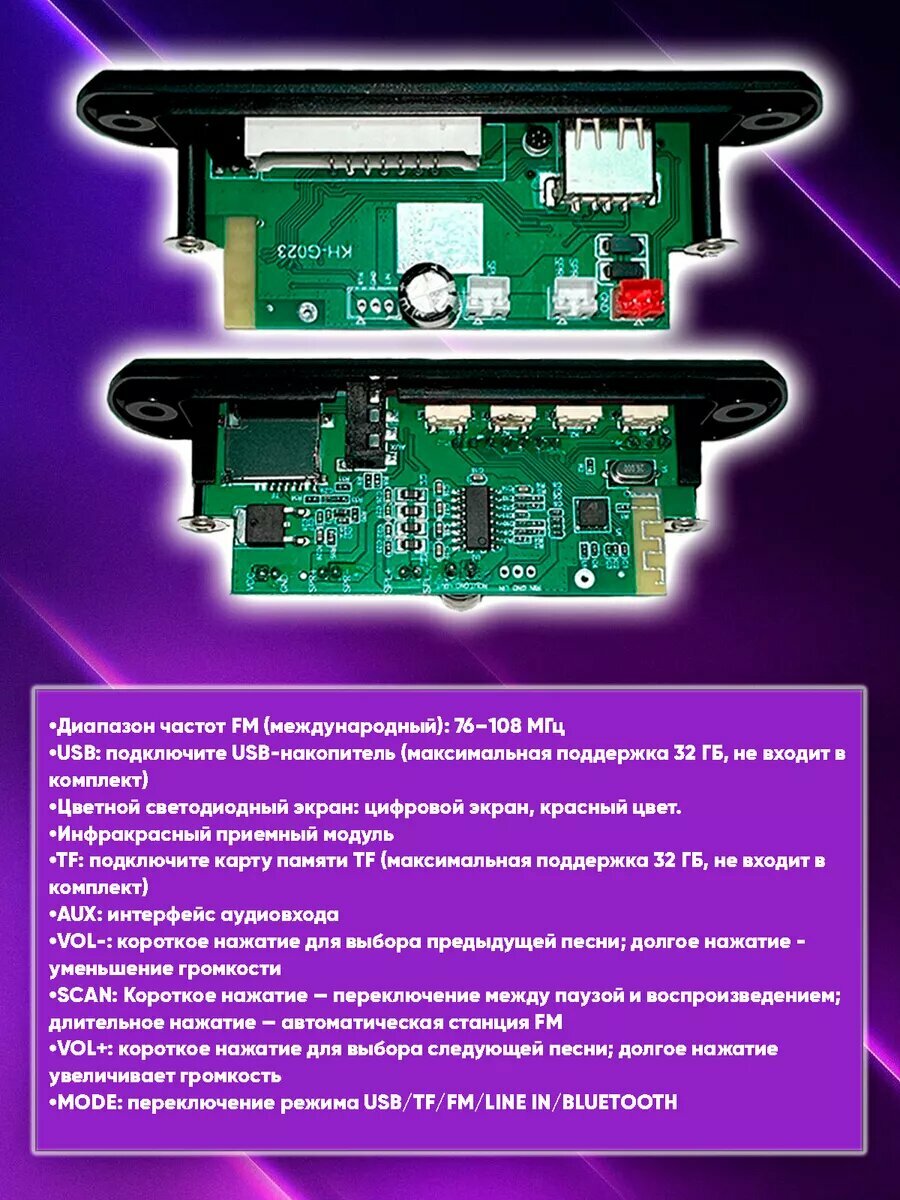 KH-G023

•Диапазон частот FM (международный): 76–108 МГц
•USB: подключите USB-накопитель (максимальная поддержка 32 ГБ, не входит в комплект)
•Цветной светодиодный экран: цифровой экран, красный цвет.
•Инфракрасный приемный модуль
•TF: подключите карту памяти TF (максимальная поддержка 32 ГБ, не входит в комплект)
•AUX: интерфейс аудиовхода
•VOL-: короткое нажатие для выбора предыдущей песни; долгое нажатие - уменьшение громкости
•SCAN: Короткое нажатие — переключение между паузой и воспроизведением; длительное нажатие — автоматическая станция FM
•VOL+: короткое нажатие для выбора следующей песни; долгое нажатие увеличивает громкость
•MODE: переключение режима USB/TF/FM/LINE IN/BLUETOOTH