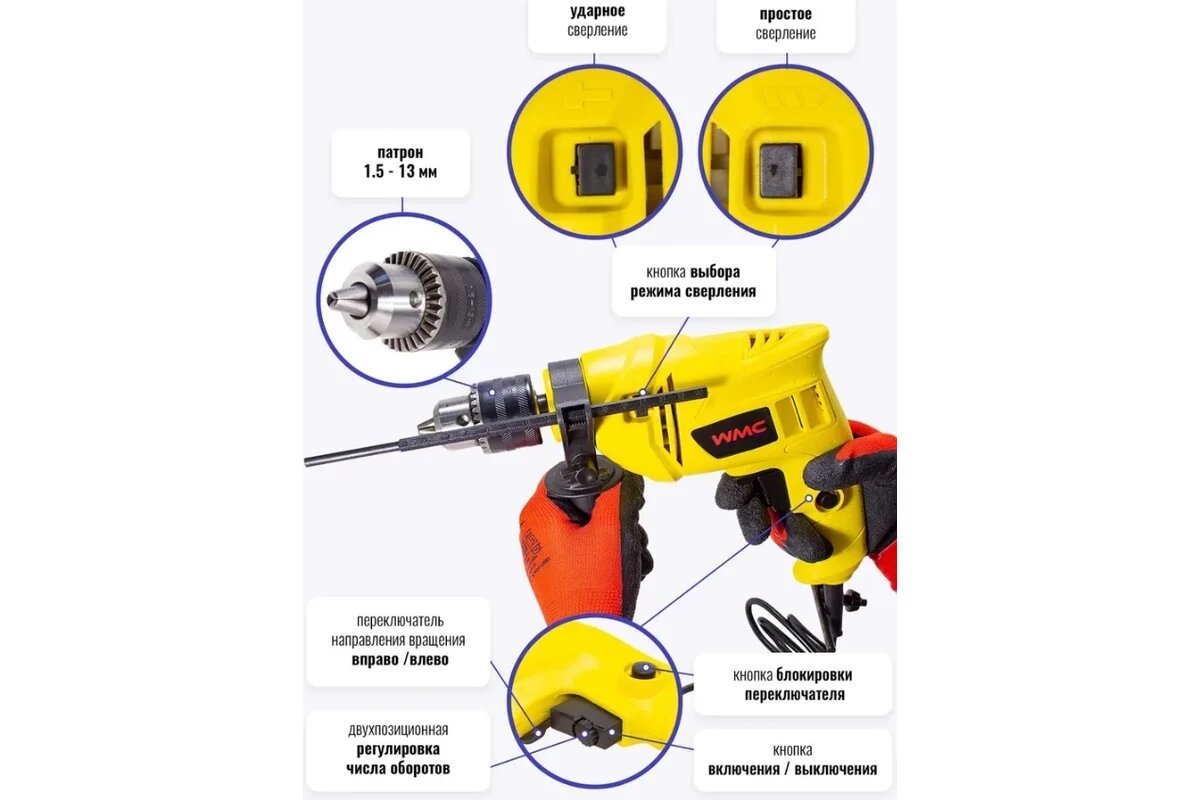 ударное
сверление

простое
сверление

патрон
1.5 - 13 мм

кнопка выбора
режима сверления

WMC

переключатель
направления вращения
вправо /влево

кнопка блокировки
переключателя

двухпозиционная
регулировка
числа оборотов

кнопка
включения / выключения