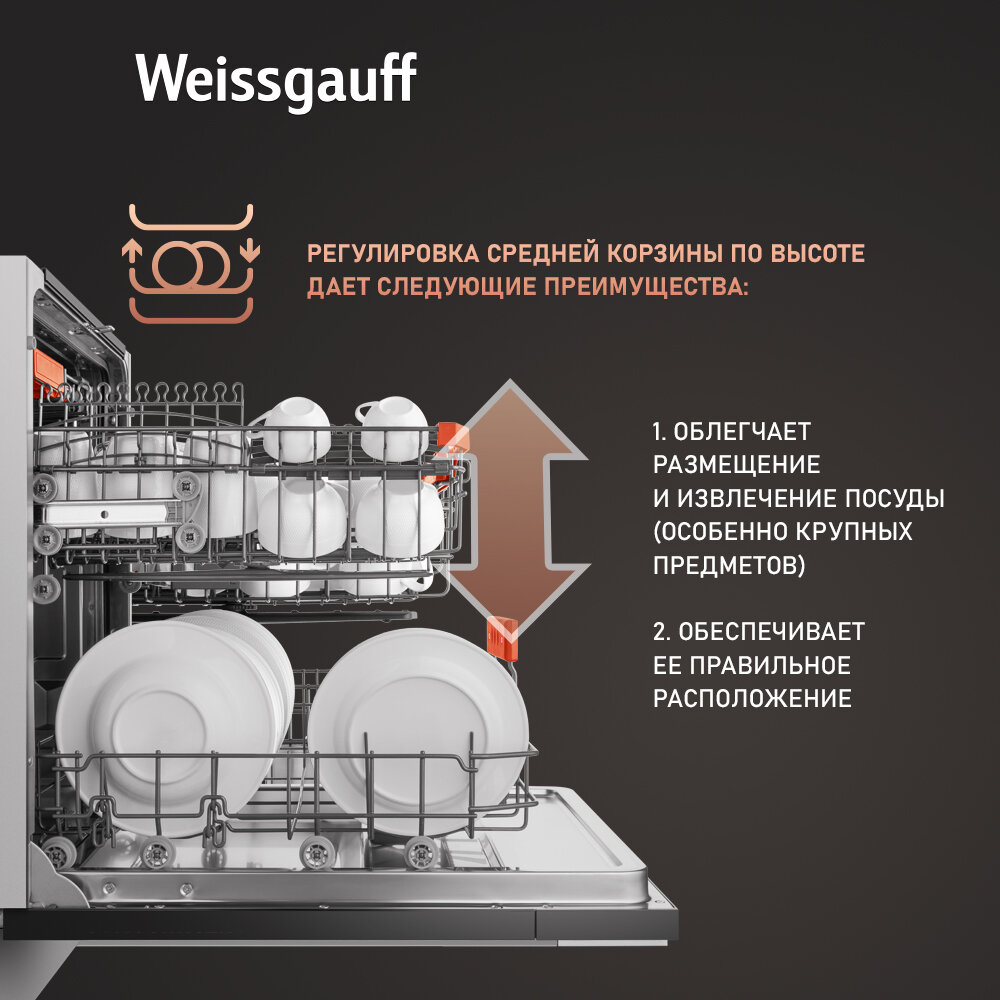 Weissgauff

РЕГУЛИРОВКА СРЕДНЕЙ КОРЗИНЫ ПО ВЫСОТЕ ДАЕТ СЛЕДУЮЩИЕ ПРЕИМУЩЕСТВА:

1. ОБЛЕГЧАЕТ РАЗМЕЩЕНИЕ И ИЗВЛЕЧЕНИЕ ПОСУДЫ (ОСОБЕННО КРУПНЫХ ПРЕДМЕТОВ)

2. ОБЕСПЕЧИВАЕТ ЕЕ ПРАВИЛЬНОЕ РАСПОЛОЖЕНИЕ